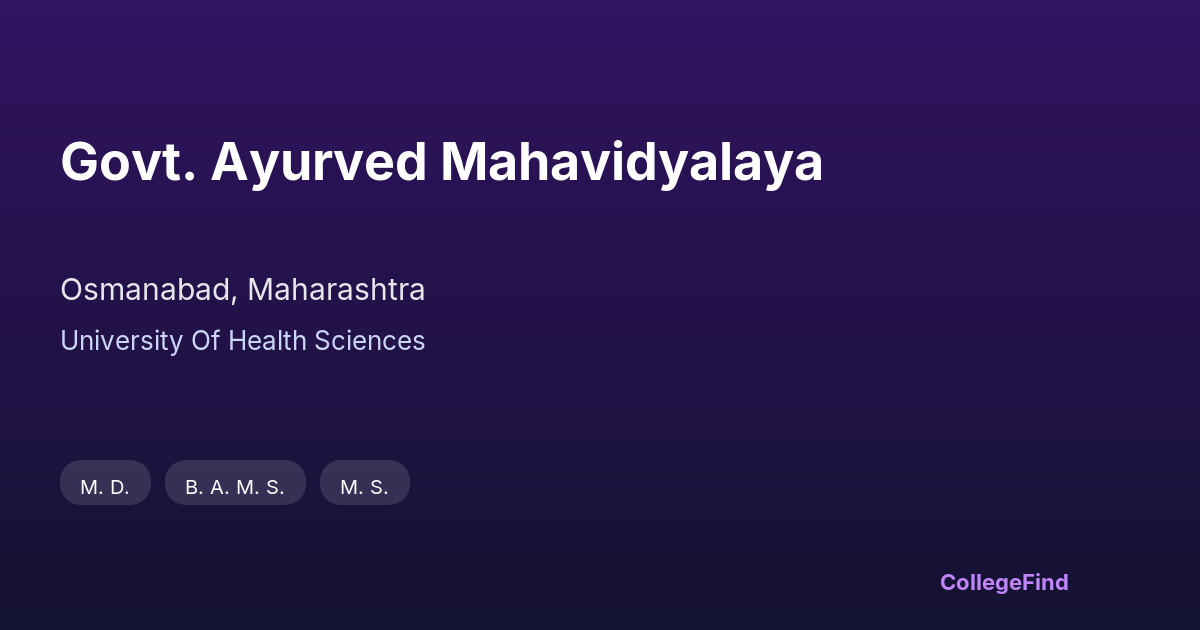 Govt. Ayurved Mahavidyalaya

Osmanabad, Maharashtra

University Of Health Sciences

M. D.

B. A. M. S.

M. S.

CollegeFind