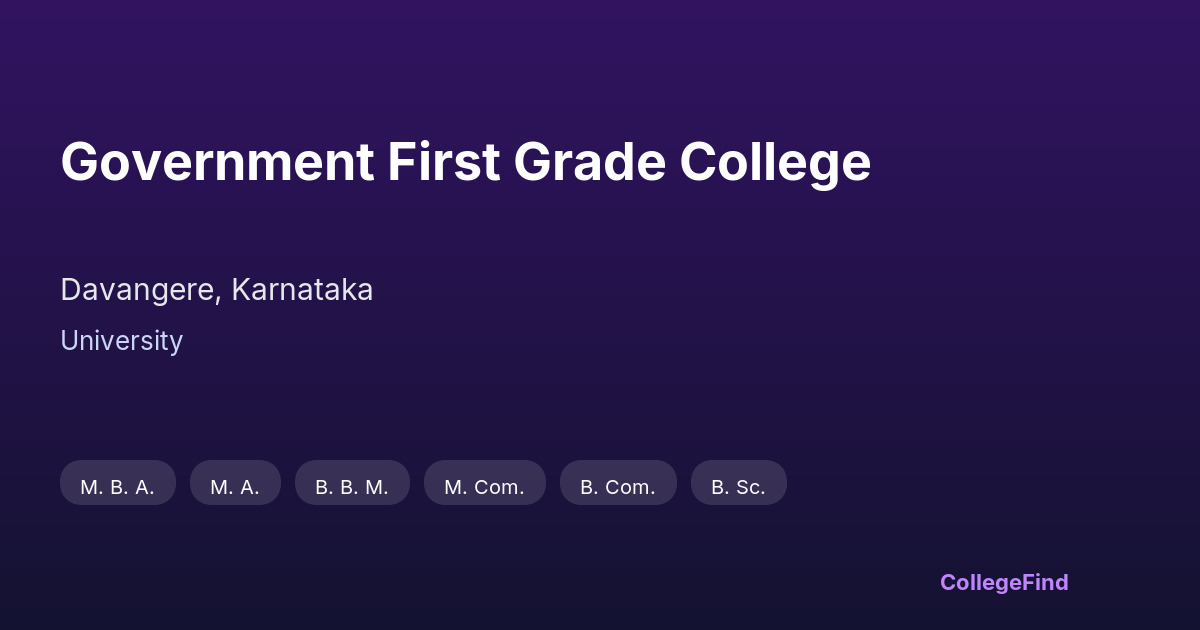 Government First Grade College

Davangere, Karnataka

University

M. B. A.

M. A.

B. B. M.

M. Com.

B. Com.

B. Sc.

CollegeFind