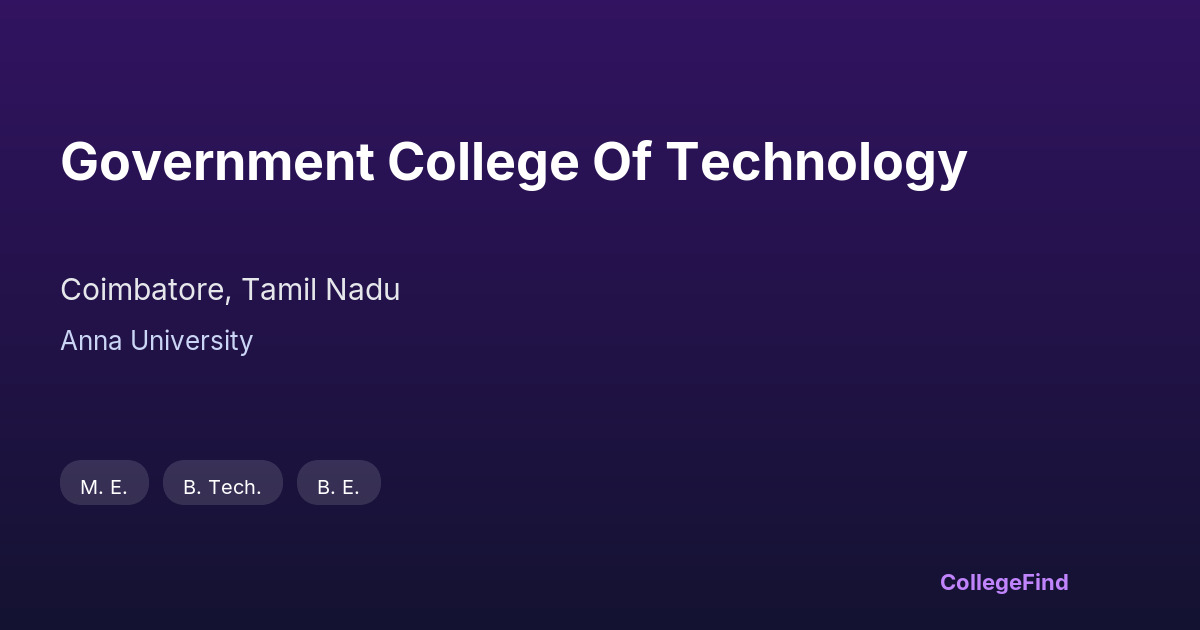 Government College Of Technology

Coimbatore, Tamil Nadu

Anna University

M. E.  B. Tech.  B. E.

CollegeFind