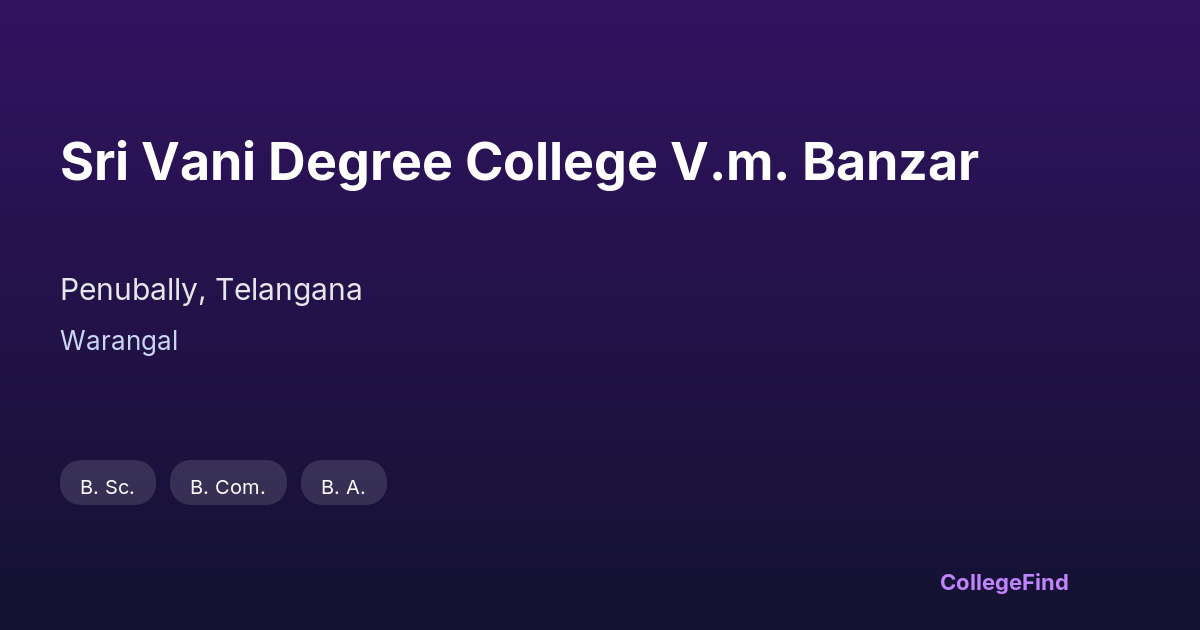 Sri Vani Degree College V.m. Banzar

Penubally, Telangana

Warangal

B. Sc.

B. Com.

B. A.

CollegeFind