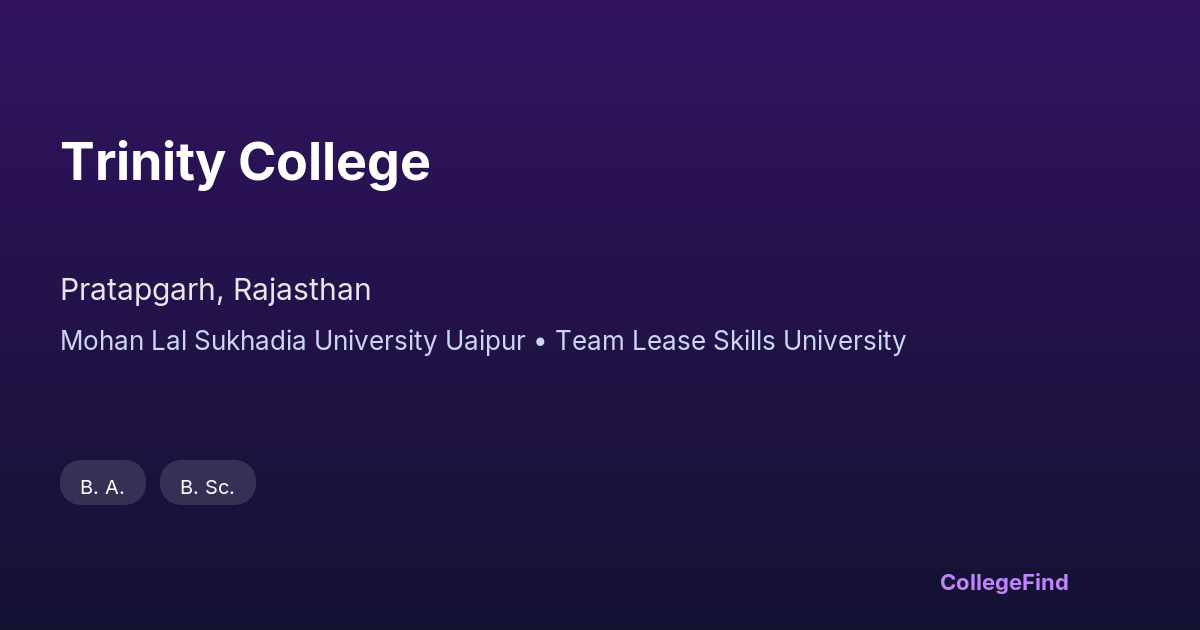 Trinity College

Pratapgarh, Rajasthan

Mohan Lal Sukhadia University Uaipur • Team Lease Skills University

B. A.

B. Sc.

CollegeFind