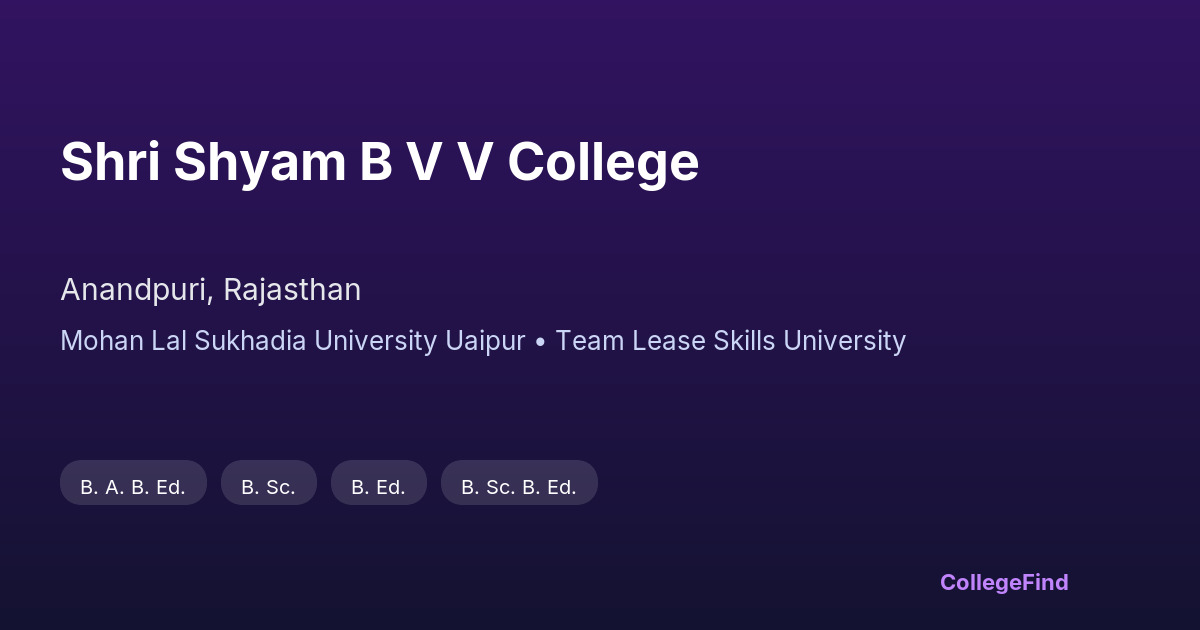 Shri Shyam B V V College

Anandpuri, Rajasthan

Mohan Lal Sukhadia University Uaipur • Team Lease Skills University

B. A. B. Ed.

B. Sc.

B. Ed.

B. Sc. B. Ed.

CollegeFind