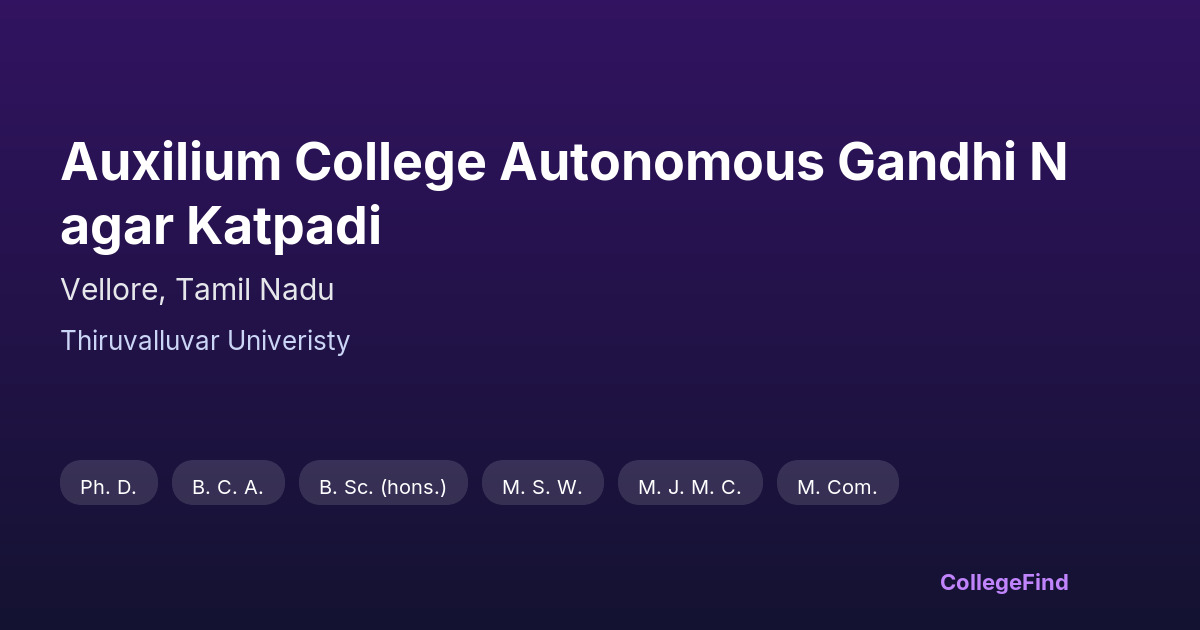 Auxilium College Autonomous Gandhi N agar Katpadi

Vellore, Tamil Nadu

Thiruvalluvar Univeristy

Ph. D. B. C. A. B. Sc. (hons.) M. S. W. M. J. M. C. M. Com.

CollegeFind