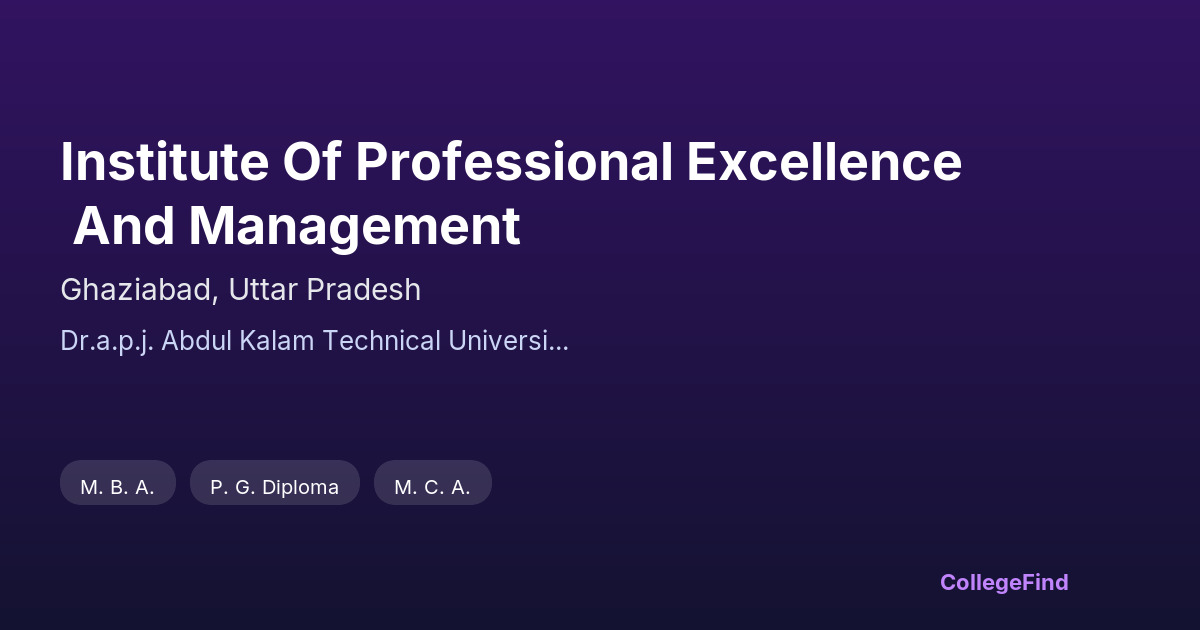 Institute Of Professional Excellence And Management

Ghaziabad, Uttar Pradesh

Dr.a.p.j. Abdul Kalam Technical Universi...

M. B. A.

P. G. Diploma

M. C. A.

CollegeFind