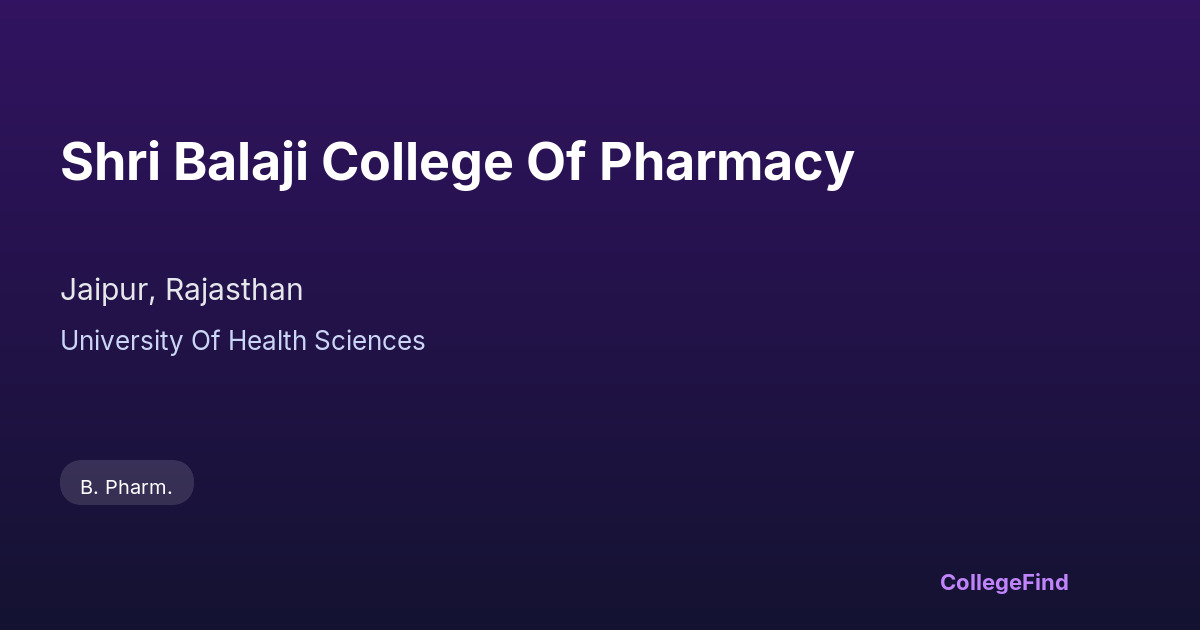 Shri Balaji College Of Pharmacy

Jaipur, Rajasthan

University Of Health Sciences

B. Pharm.

CollegeFind