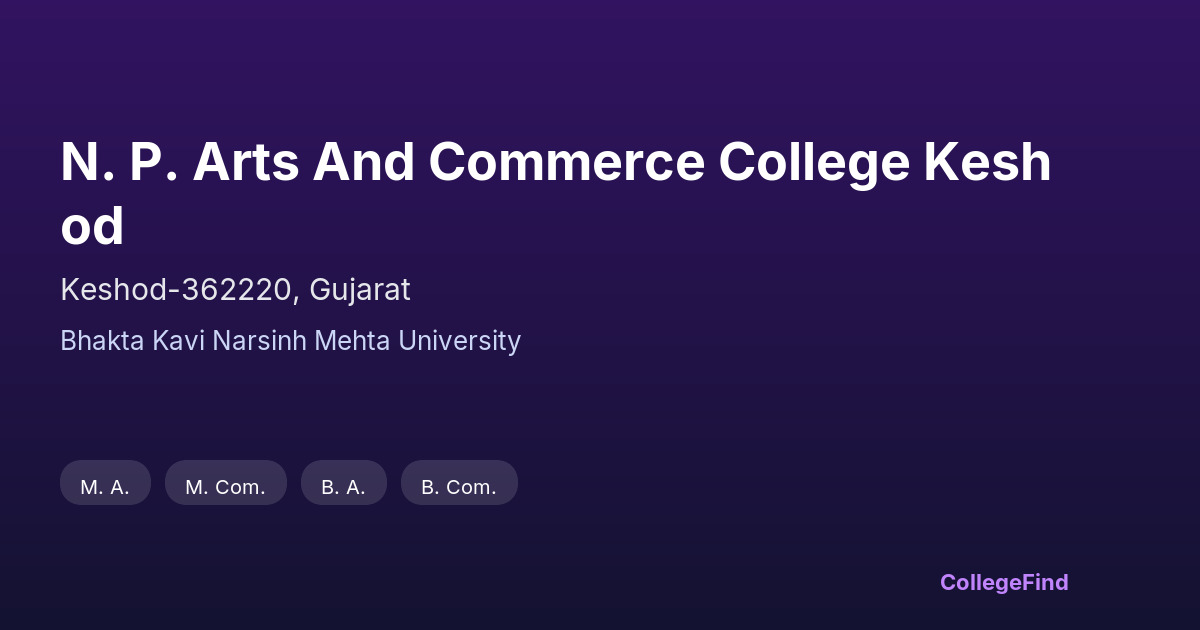 N. P. Arts And Commerce College Kesh od

Keshod-362220, Gujarat

Bhakta Kavi Narsinh Mehta University

M. A.  M. Com.  B. A.  B. Com.

CollegeFind