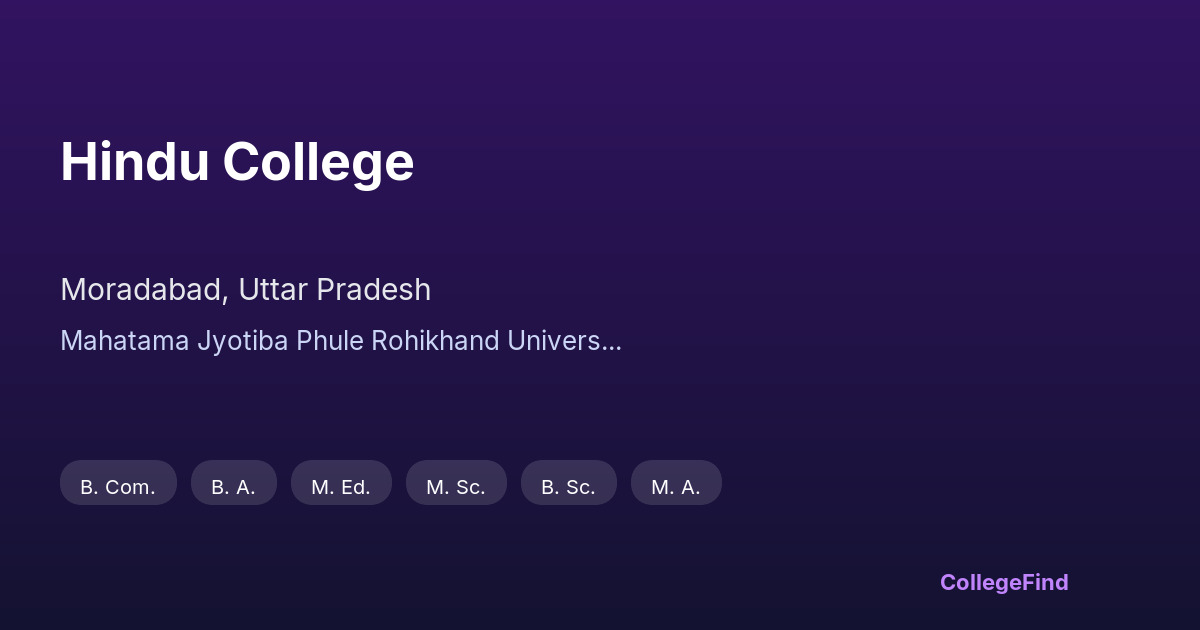 Hindu College

Moradabad, Uttar Pradesh

Mahatama Jyotiba Phule Rohikhand Univers...

B. Com.
B. A.
M. Ed.
M. Sc.
B. Sc.
M. A.

CollegeFind