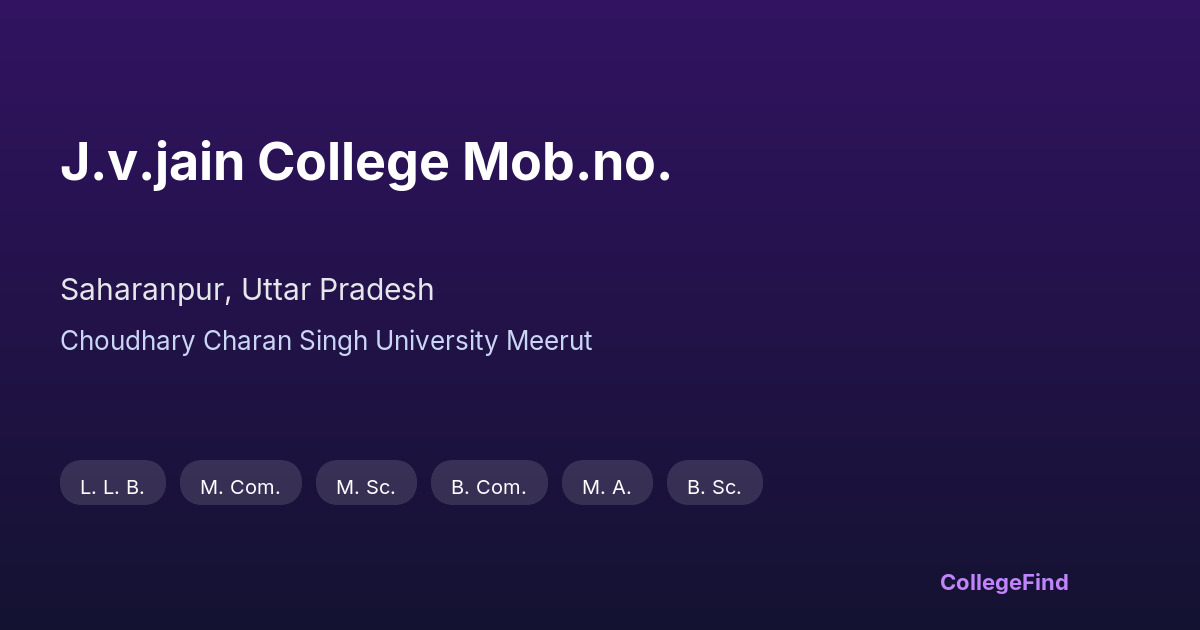 J.v.jain College Mob.no.

Saharanpur, Uttar Pradesh

Choudhary Charan Singh University Meerut

L. L. B.

M. Com.

M. Sc.

B. Com.

M. A.

B. Sc.

CollegeFind