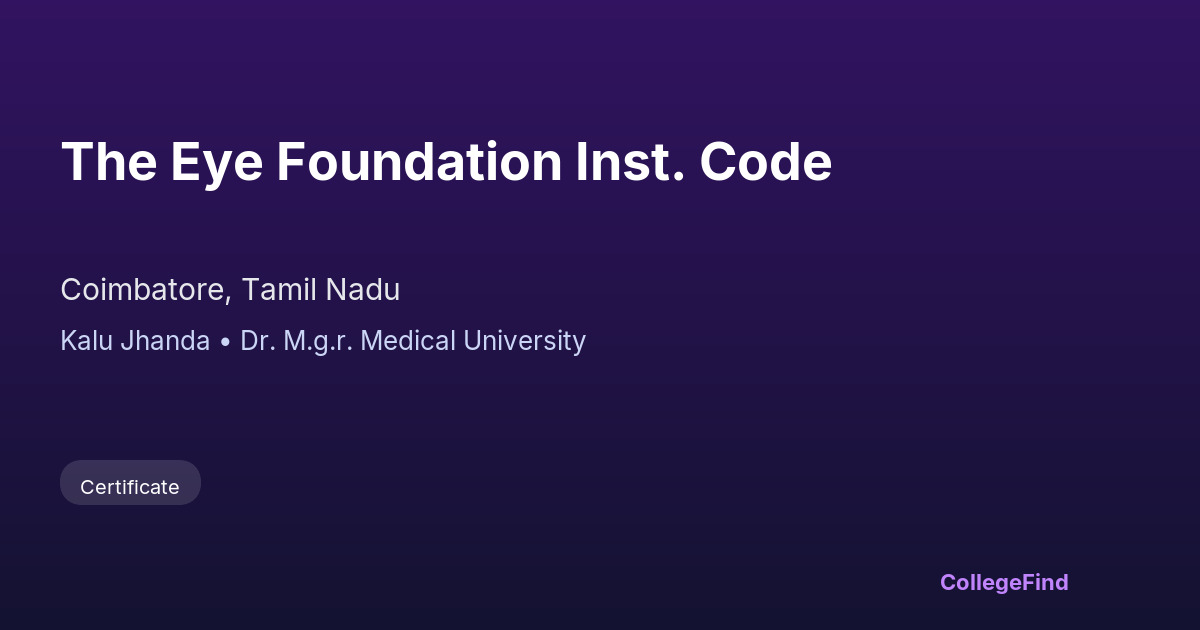 The Eye Foundation Inst. Code

Coimbatore, Tamil Nadu

Kalu Jhanda • Dr. M.g.r. Medical University

Certificate

CollegeFind