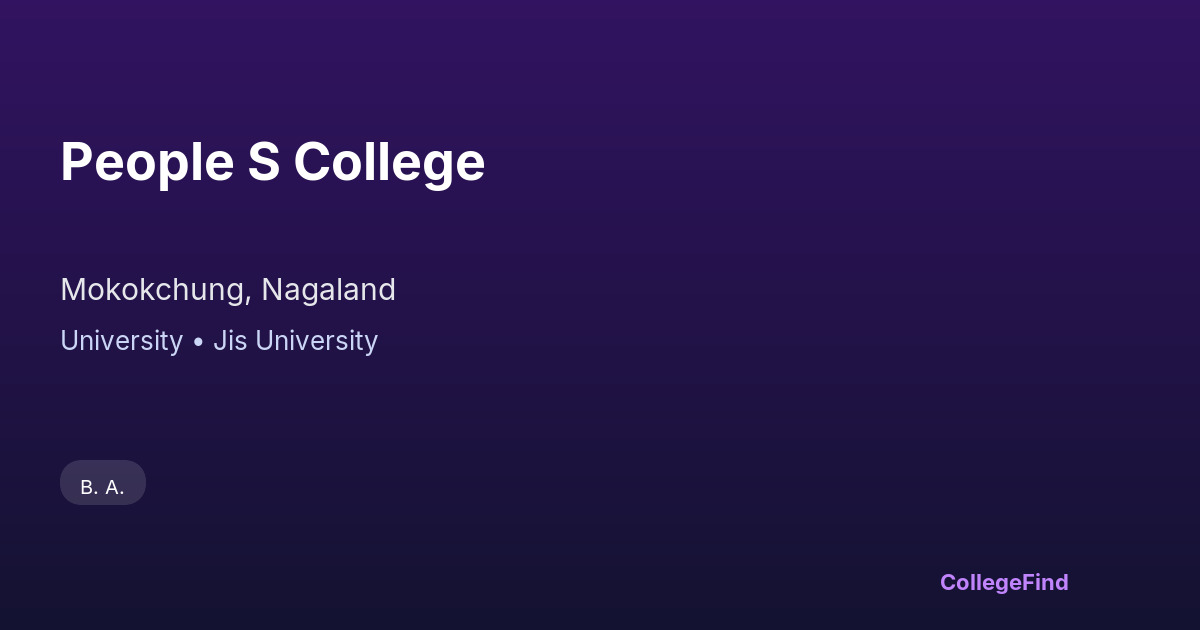 People S College

Mokokchung, Nagaland

University • Jis University

B. A.

CollegeFind