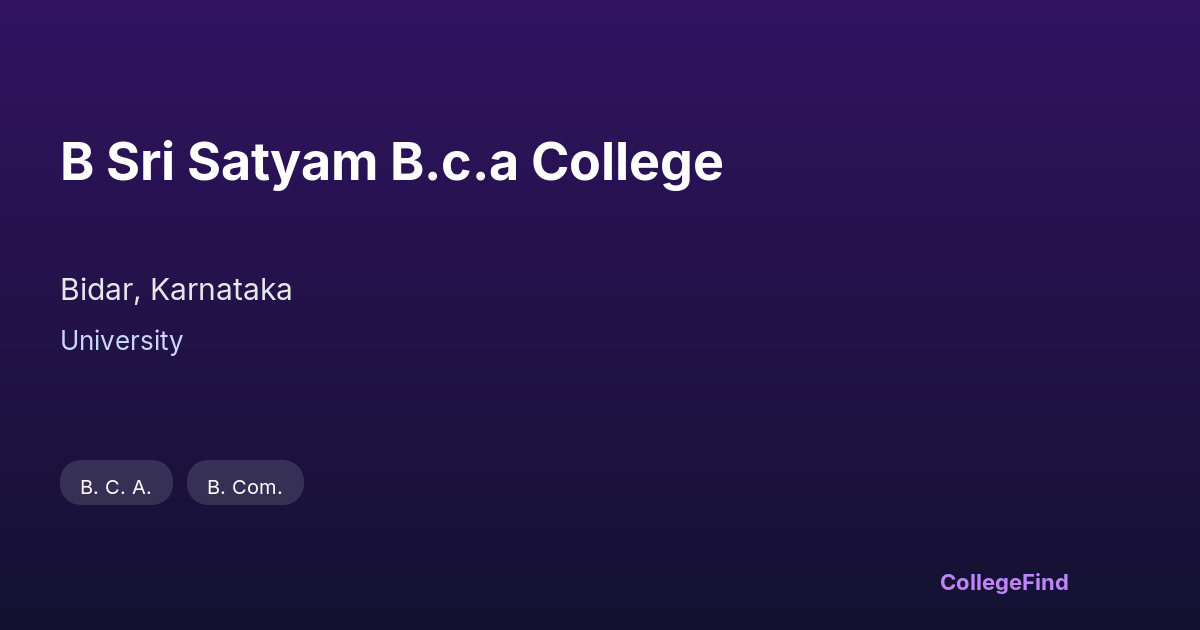 B Sri Satyam B.c.a College

Bidar, Karnataka

University

B. C. A.

B. Com.

CollegeFind