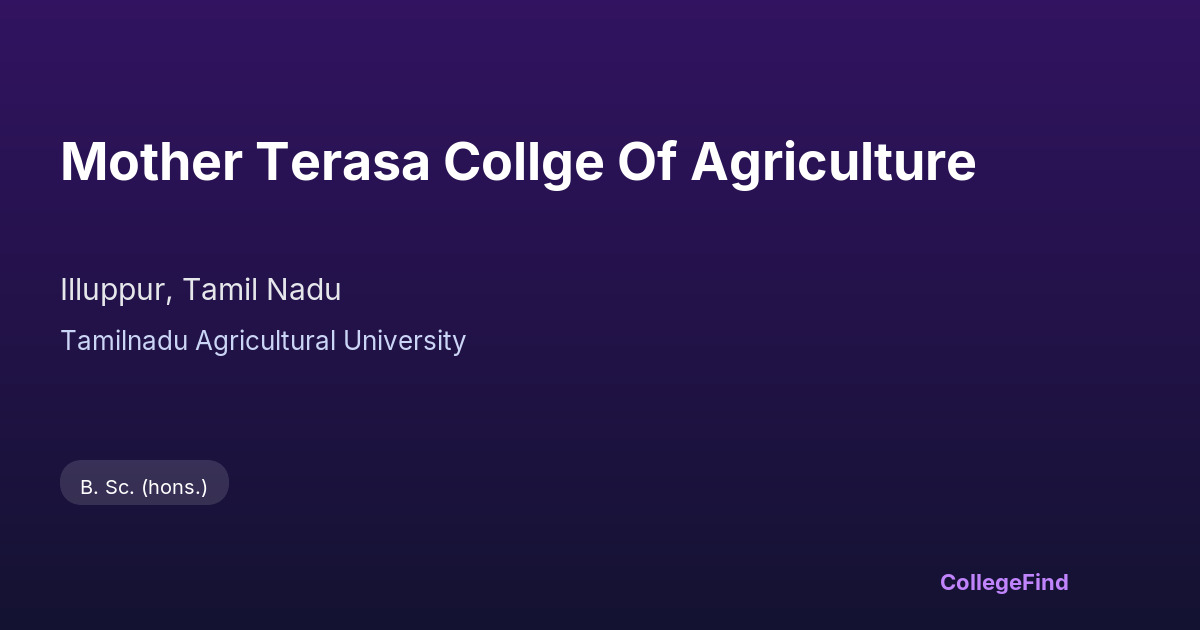 Mother Terasa Collge Of Agriculture

Illuppur, Tamil Nadu

Tamilnadu Agricultural University

B. Sc. (hons.)

CollegeFind