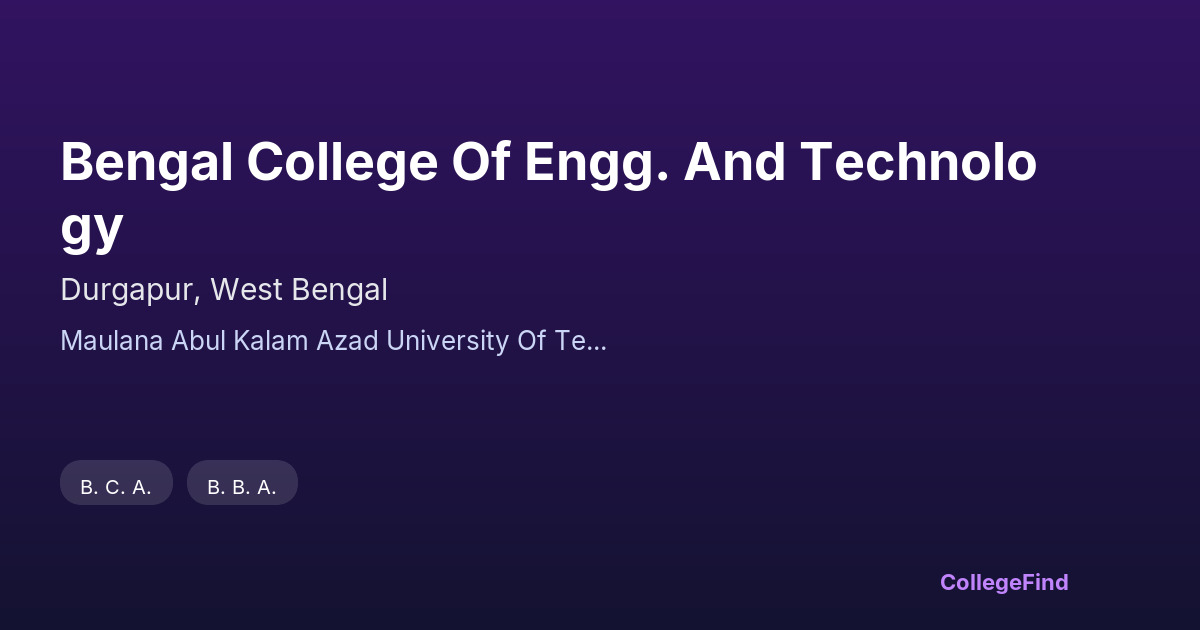 Bengal College Of Engg. And Technology

Durgapur, West Bengal

Maulana Abul Kalam Azad University Of Te...

B. C. A.

B. B. A.

CollegeFind