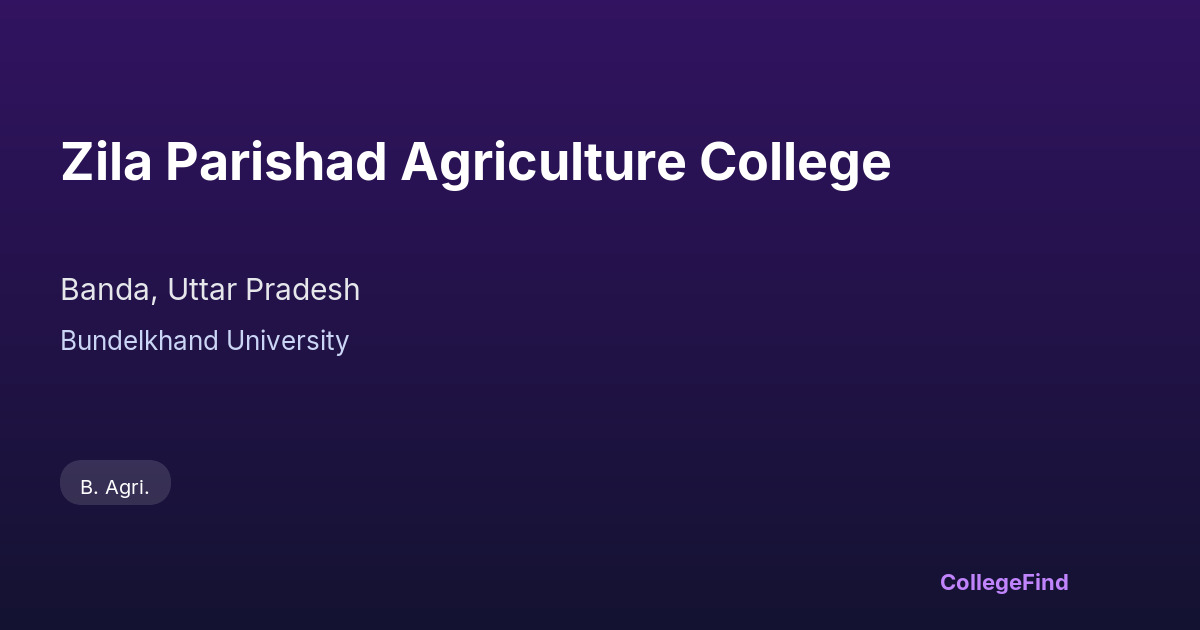 Zila Parishad Agriculture College

Banda, Uttar Pradesh

Bundelkhand University

B. Agri.

CollegeFind