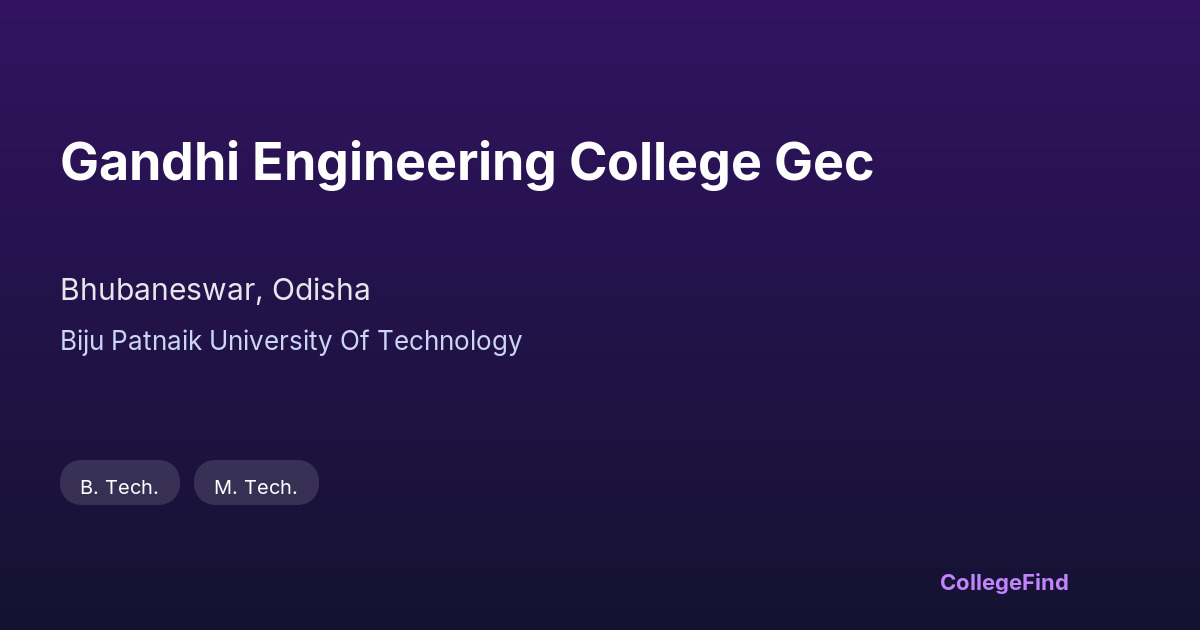 Gandhi Engineering College Gec

Bhubaneswar, Odisha

Biju Patnaik University Of Technology

B. Tech.

M. Tech.

CollegeFind