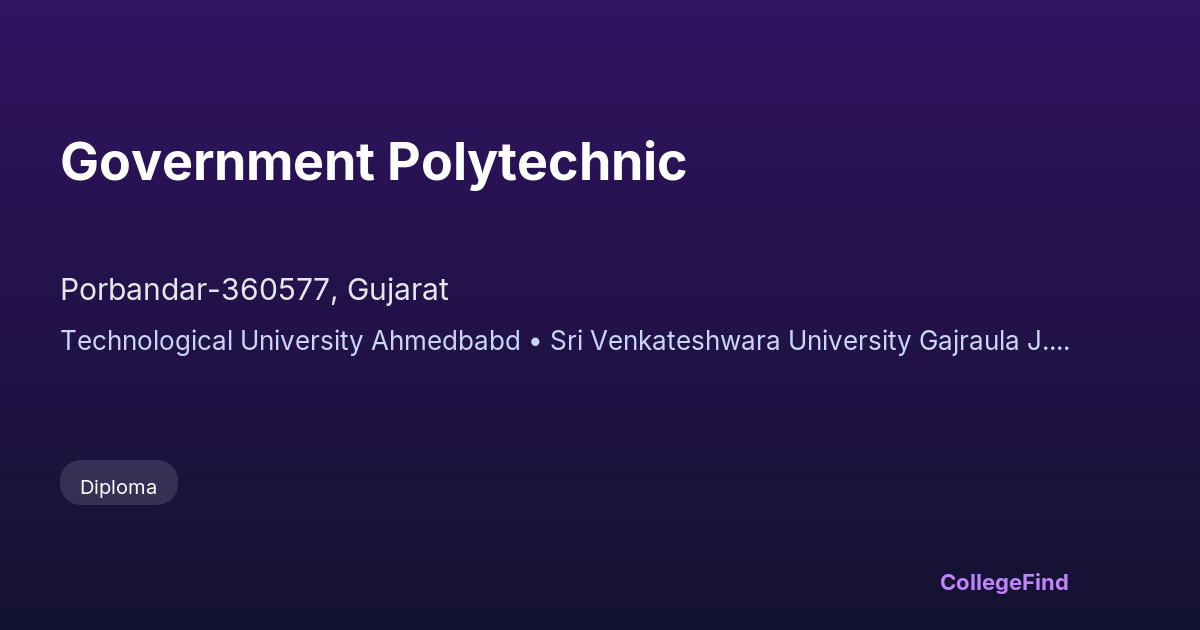 Government Polytechnic

Porbandar-360577, Gujarat

Technological University Ahmedbabd • Sri Venkateshwara University Gajraula J....

Diploma

CollegeFind