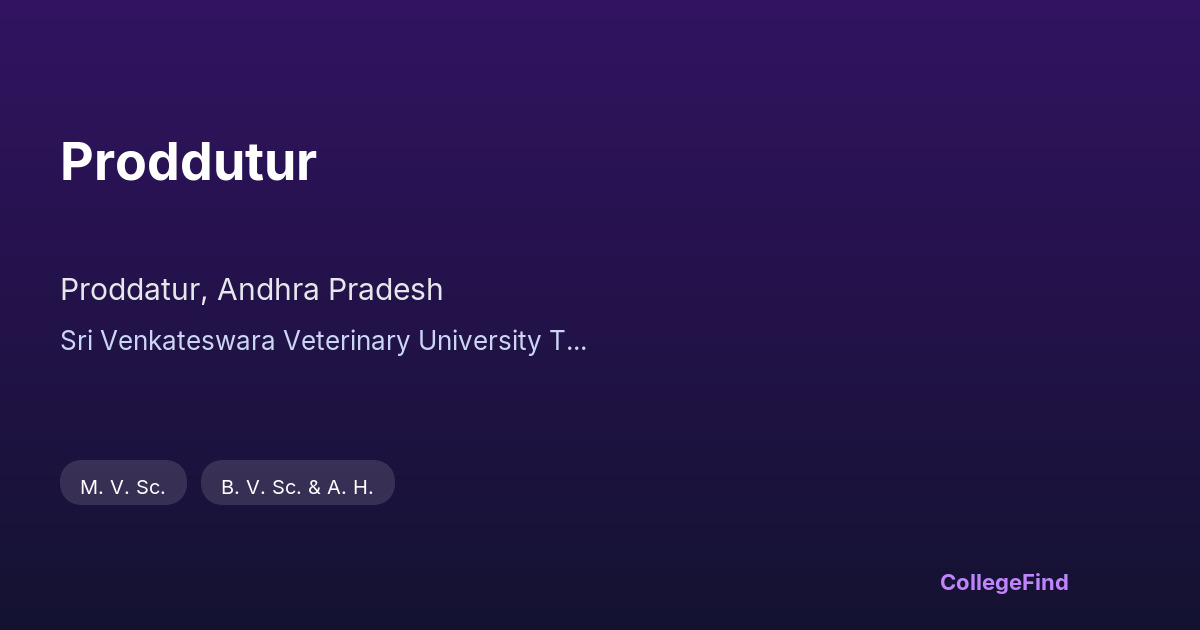 Proddutur

Proddatur, Andhra Pradesh

Sri Venkateswara Veterinary University T...

M. V. Sc.

B. V. Sc. & A. H.

CollegeFind