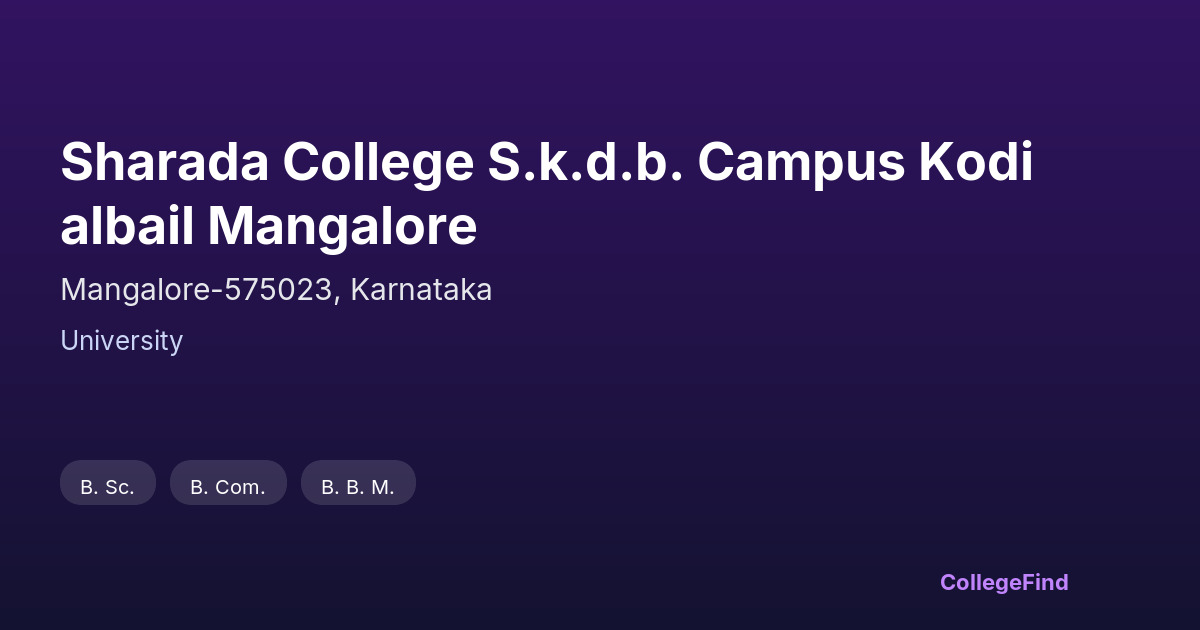 Sharada College S.k.d.b. Campus Kodi albail Mangalore

Mangalore-575023, Karnataka

University

B. Sc.

B. Com.

B. B. M.

CollegeFind