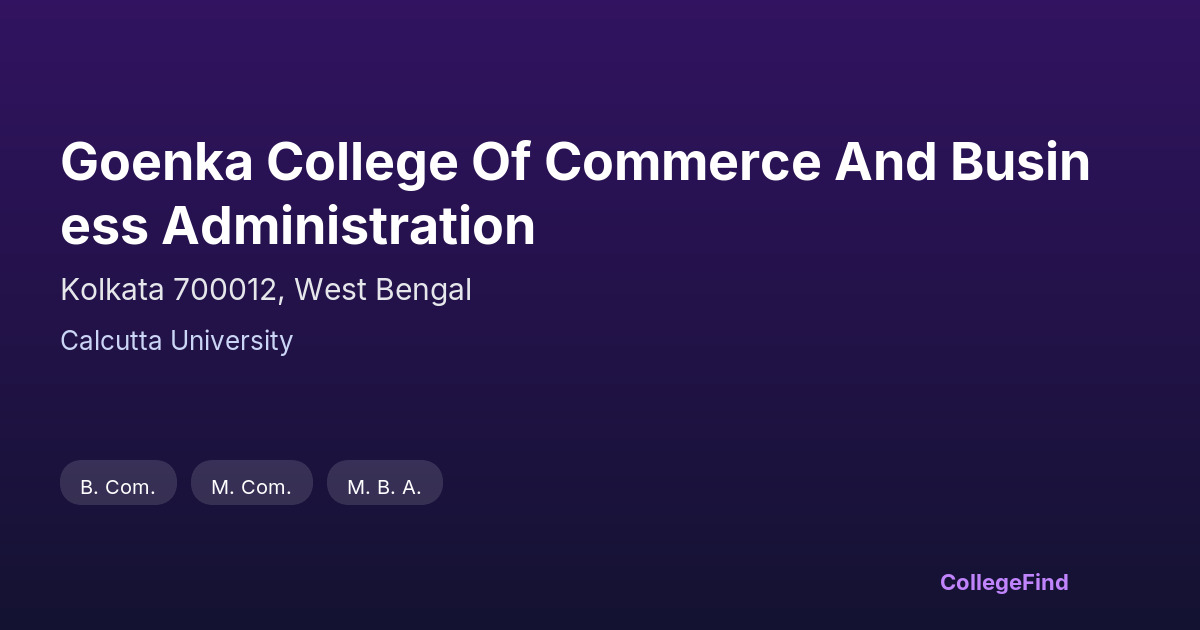 Goenka College Of Commerce And Business Administration

Kolkata 700012, West Bengal

Calcutta University

B. Com.

M. Com.

M. B. A.

CollegeFind