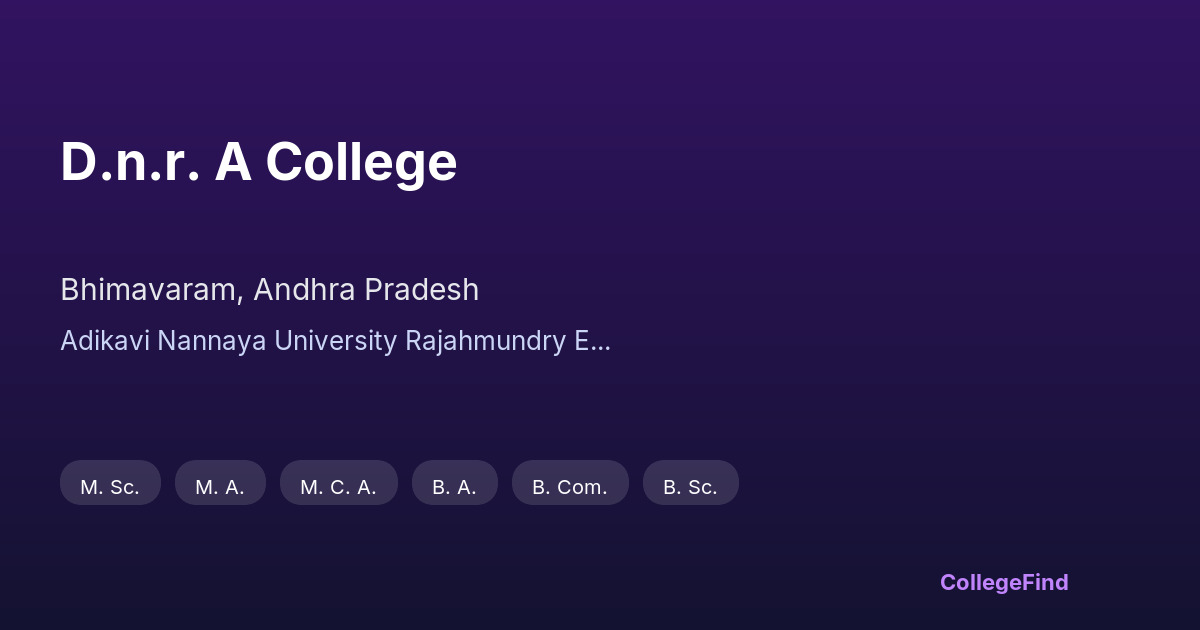 D.n.r. A College

Bhimavaram, Andhra Pradesh

Adikavi Nannaya University Rajahmundry E...

M. Sc.  M. A.  M. C. A.  B. A.  B. Com.  B. Sc.

CollegeFind