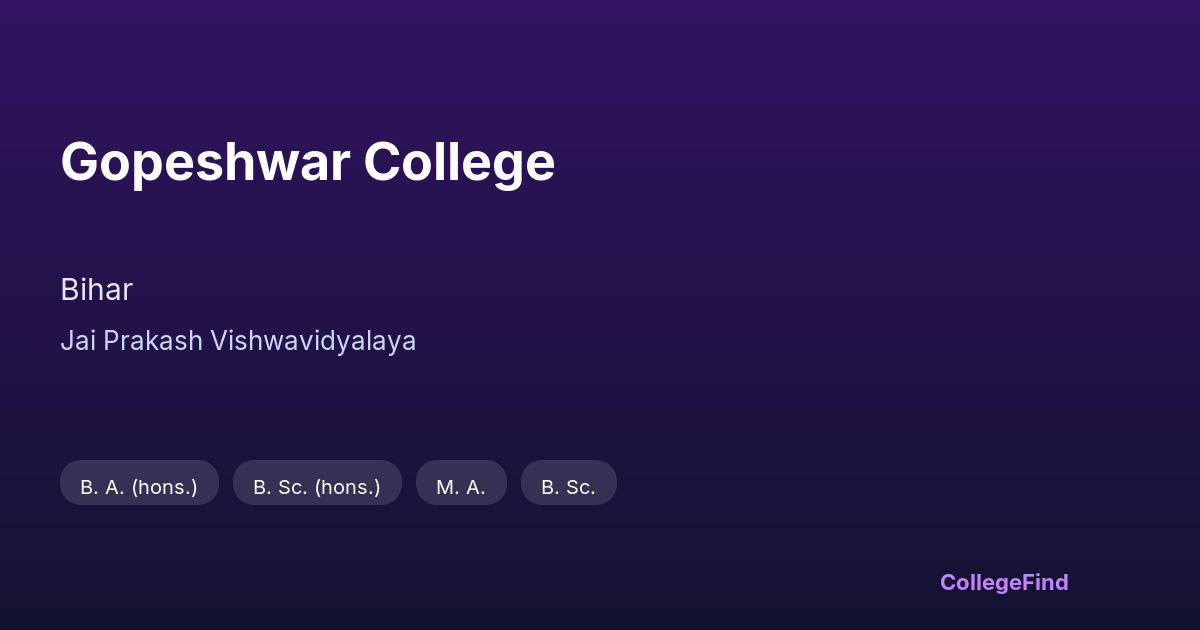 Gopeshwar College

Bihar

Jai Prakash Vishwavidyalaya

B. A. (hons.)

B. Sc. (hons.)

M. A.

B. Sc.

CollegeFind