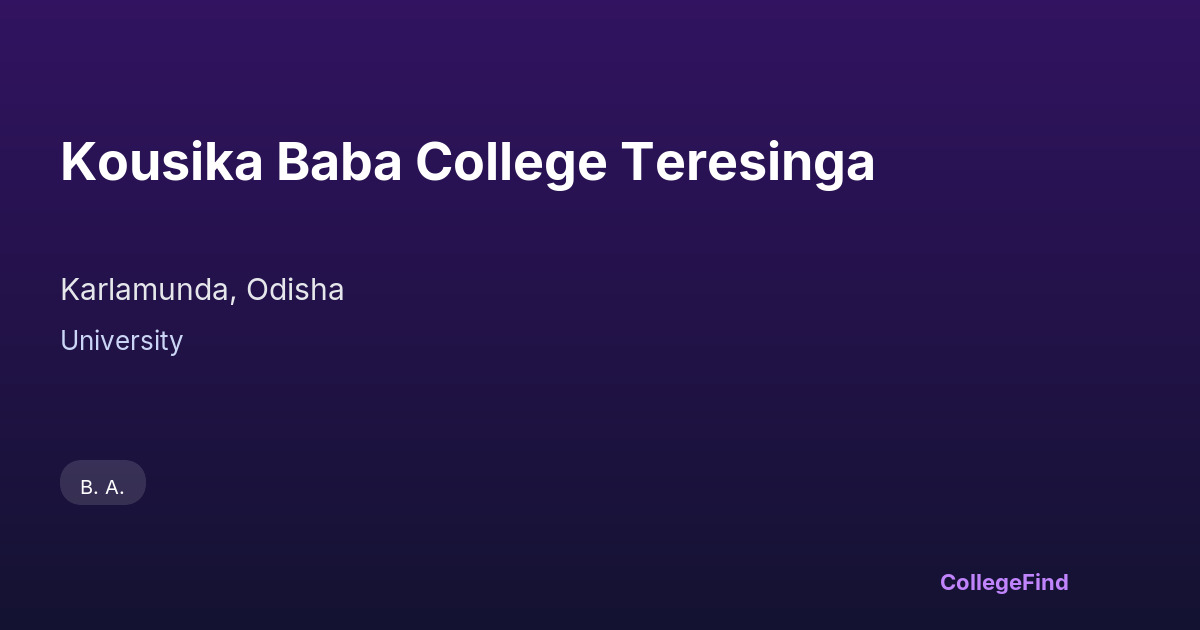 Kousika Baba College Teresinga

Karlamunda, Odisha

University

B. A.

CollegeFind