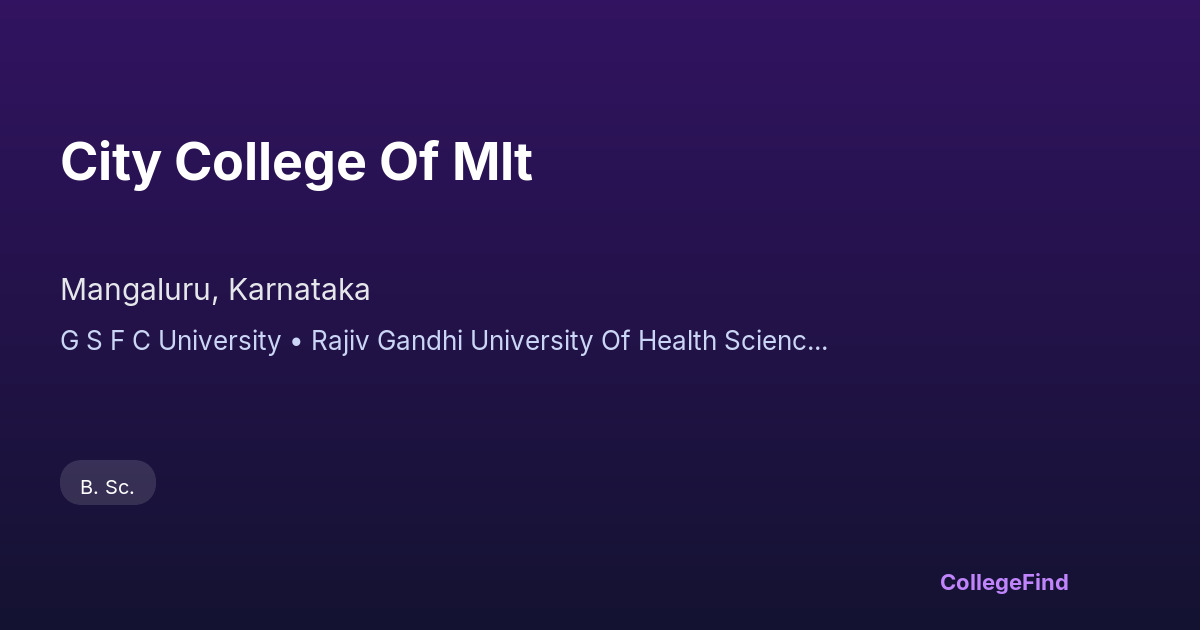 City College Of Mlt

Mangaluru, Karnataka

G S F C University • Rajiv Gandhi University Of Health Scienc...

B. Sc.

CollegeFind