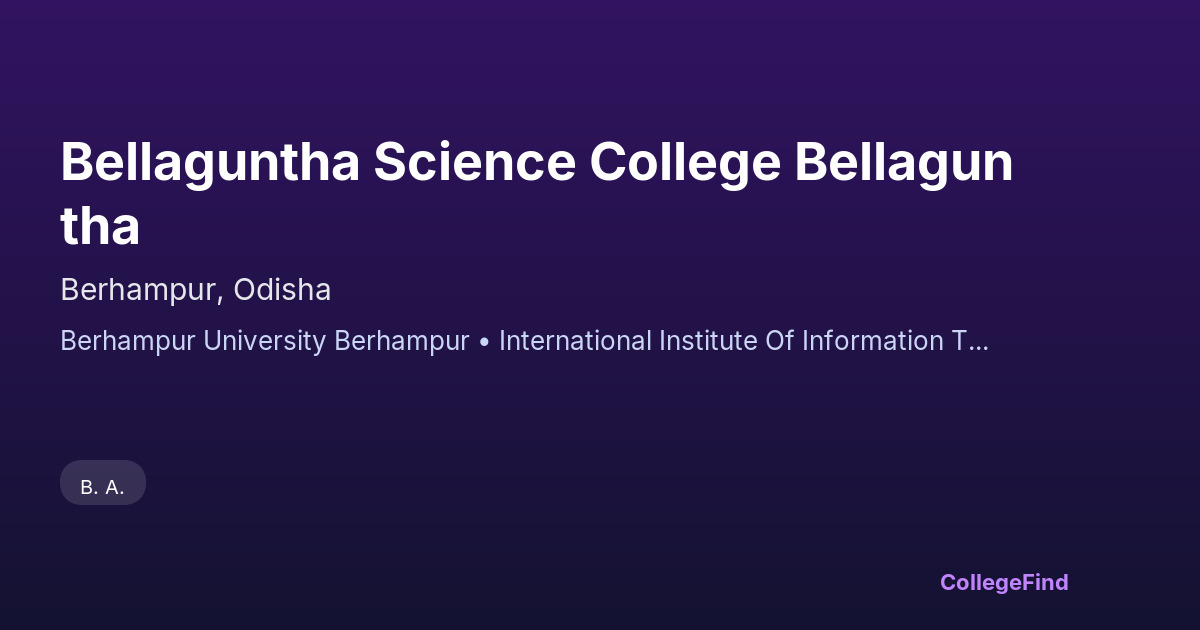 Bellaguntha Science College Bellaguntha

Berhampur, Odisha

Berhampur University Berhampur • International Institute Of Information T...

B. A.

CollegeFind