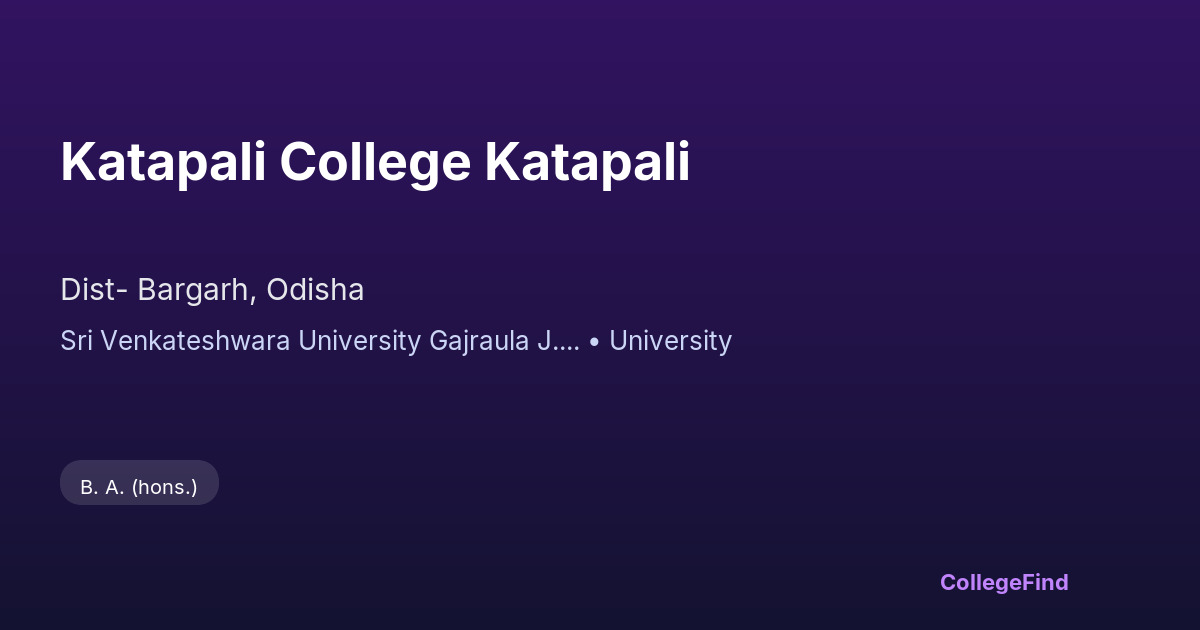 Katapali College Katapali

Dist- Bargarh, Odisha

Sri Venkateshwara University Gajraula J.... • University

B. A. (hons.)

CollegeFind