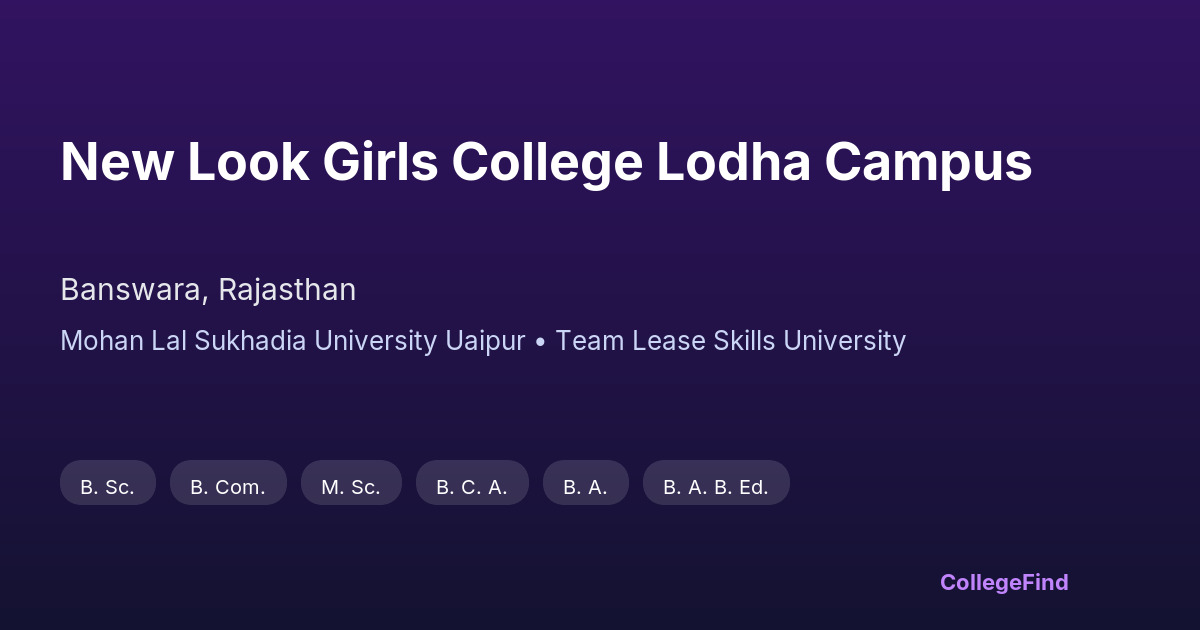 New Look Girls College Lodha Campus

Banswara, Rajasthan

Mohan Lal Sukhadia University Uaipur • Team Lease Skills University

B. Sc.  B. Com.  M. Sc.  B. C. A.  B. A.  B. A. B. Ed.

CollegeFind