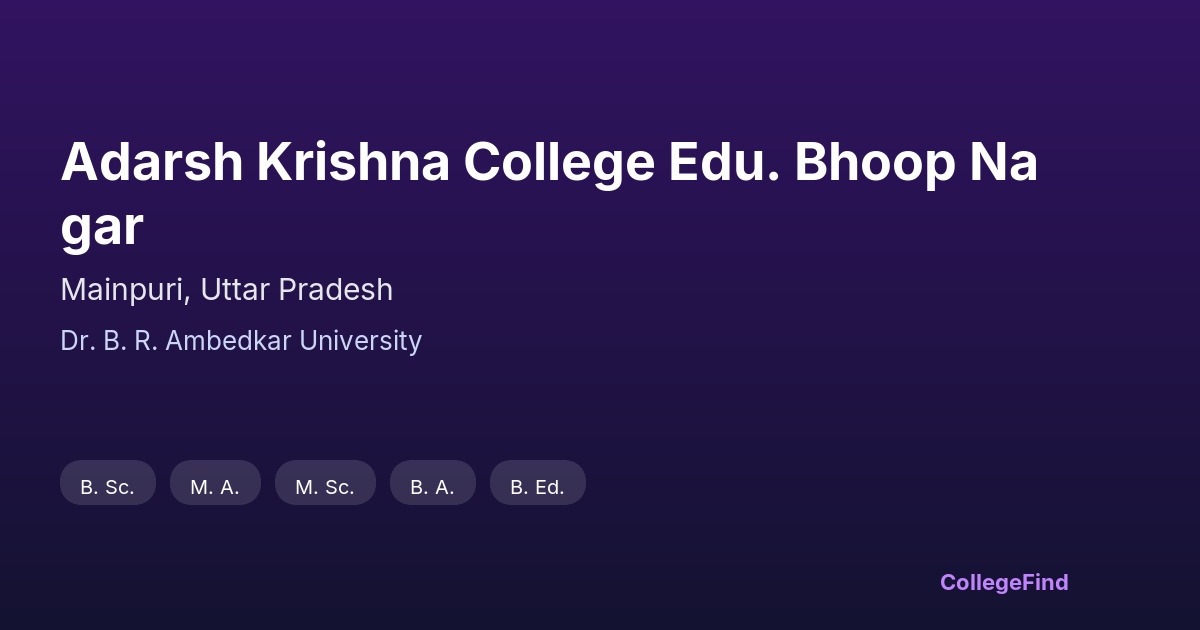 Adarsh Krishna College Edu. Bhoop Na gar

Mainpuri, Uttar Pradesh

Dr. B. R. Ambedkar University

B. Sc.

M. A.

M. Sc.

B. A.

B. Ed.

CollegeFind