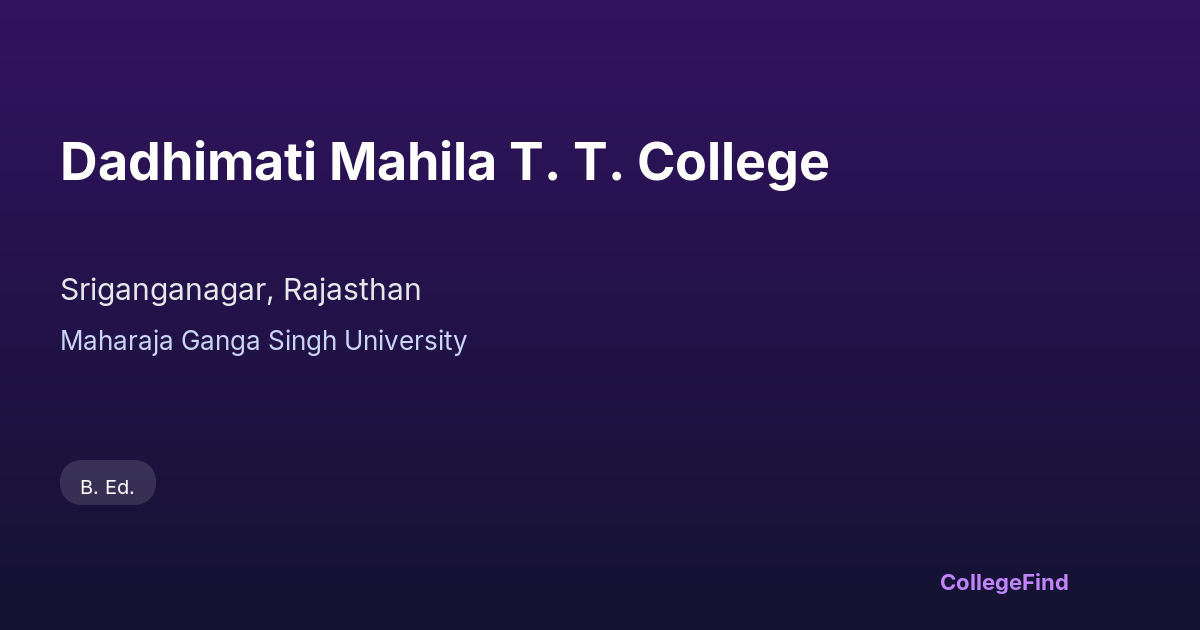 Dadhimati Mahila T. T. College

Sriganganagar, Rajasthan

Maharaja Ganga Singh University

B. Ed.

CollegeFind