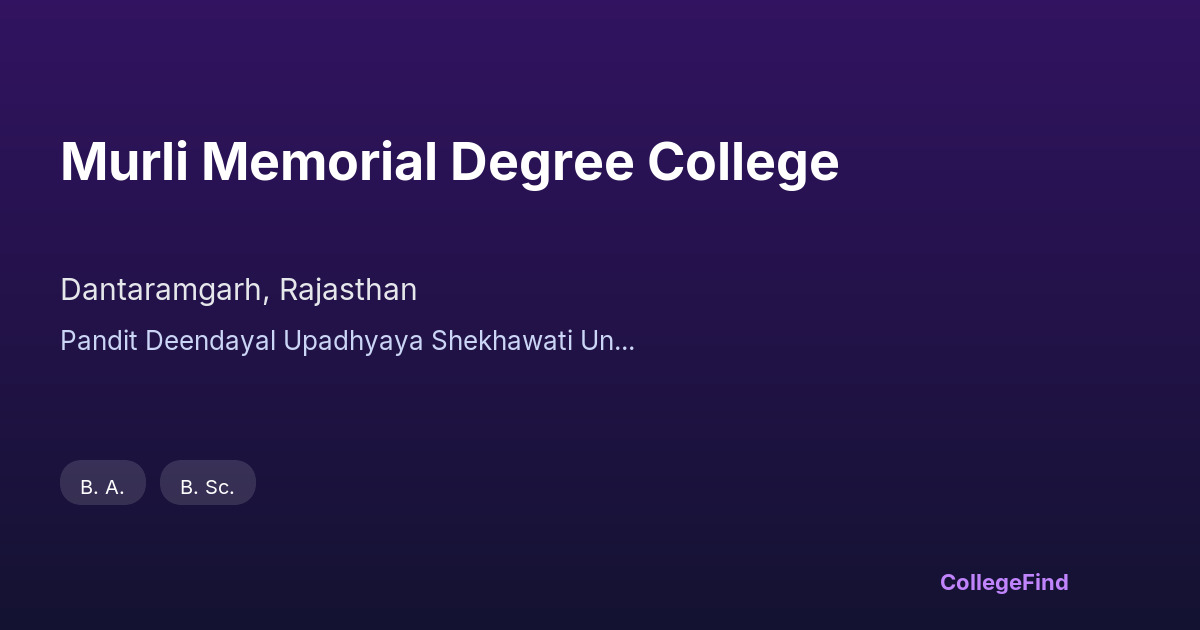 Murli Memorial Degree College

Dantaramgarh, Rajasthan

Pandit Deendayal Upadhyaya Shekhawati Un...

B. A.

B. Sc.

CollegeFind