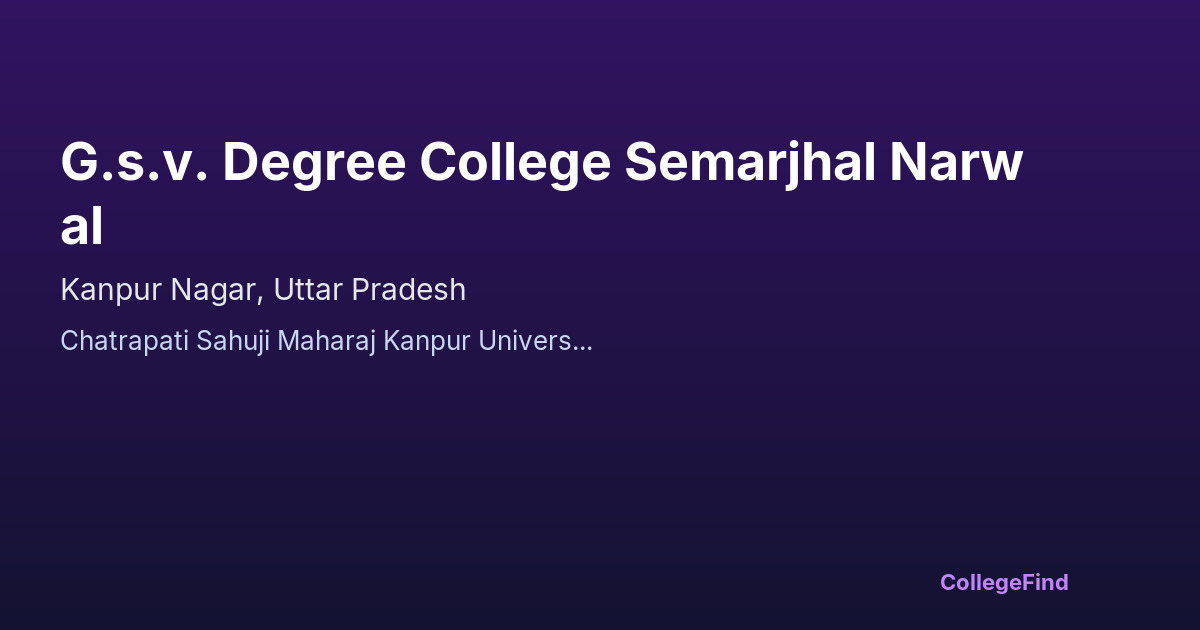 G.s.v. Degree College Semarjhal Narwal

Kanpur Nagar, Uttar Pradesh

Chatrapati Sahuji Maharaj Kanpur Univers...

CollegeFind