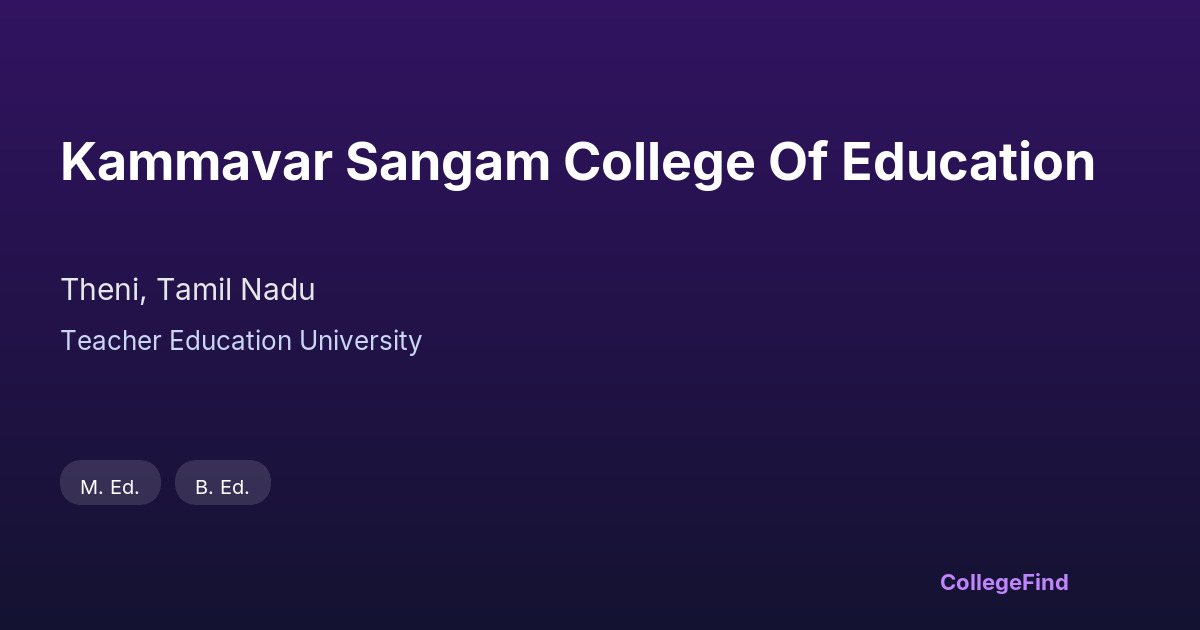 Kammavar Sangam College Of Education

Theni, Tamil Nadu

Teacher Education University

M. Ed.

B. Ed.

CollegeFind