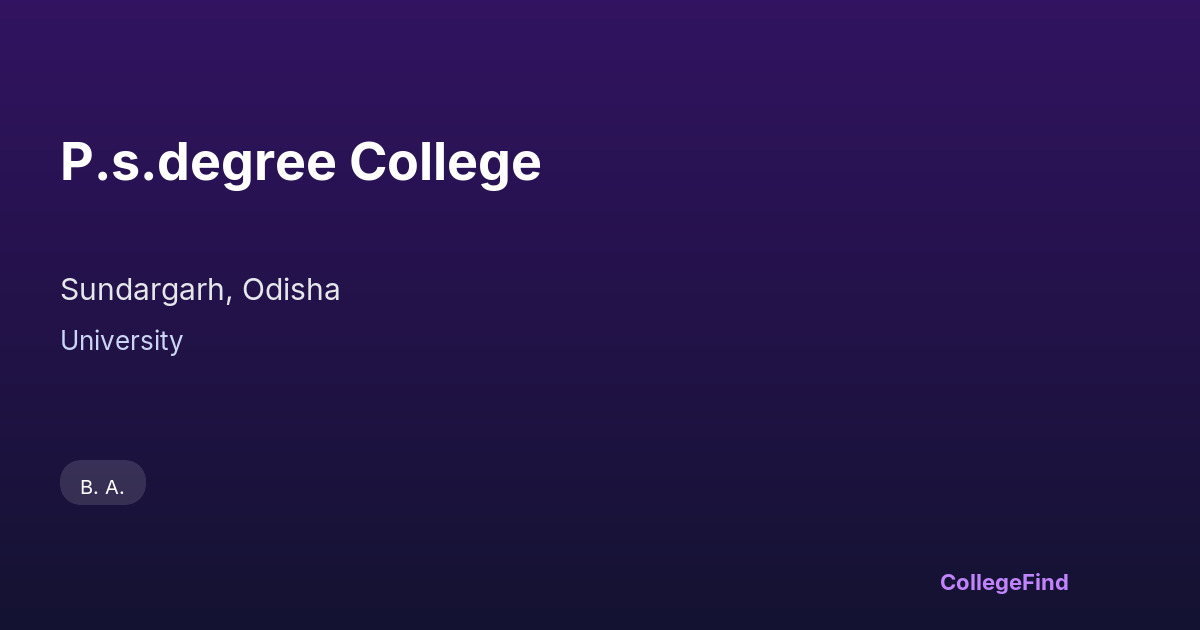 P.s.degree College

Sundargarh, Odisha

University

B. A.

CollegeFind