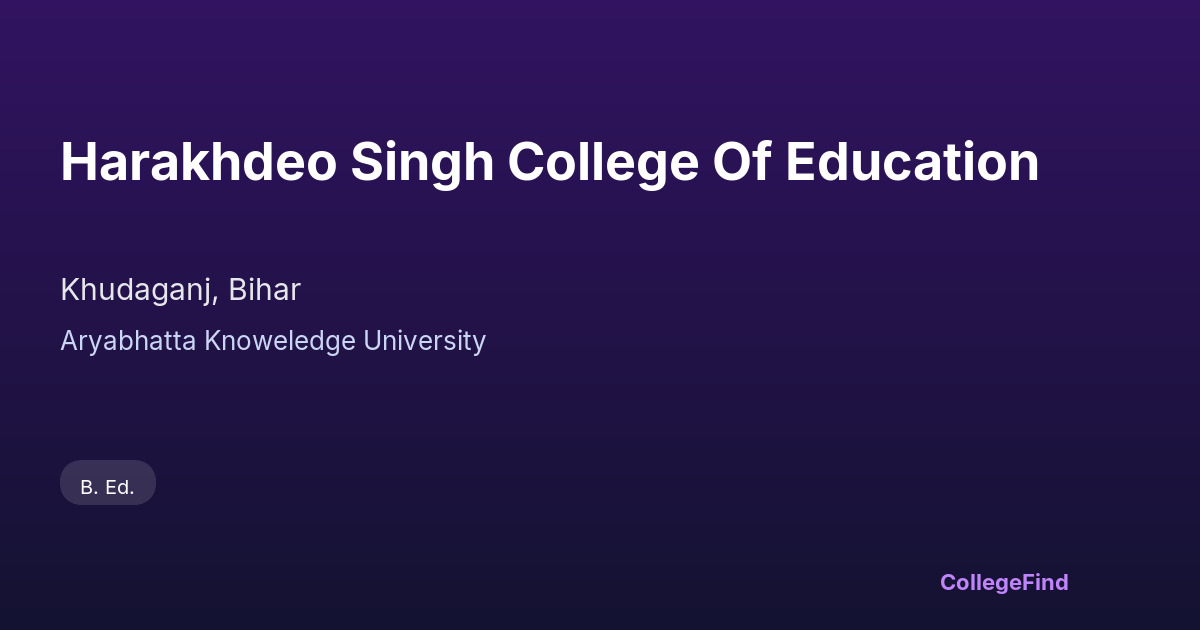 Harakhdeo Singh College Of Education

Khudaganj, Bihar

Aryabhatta Knoweledge University

B. Ed.

CollegeFind