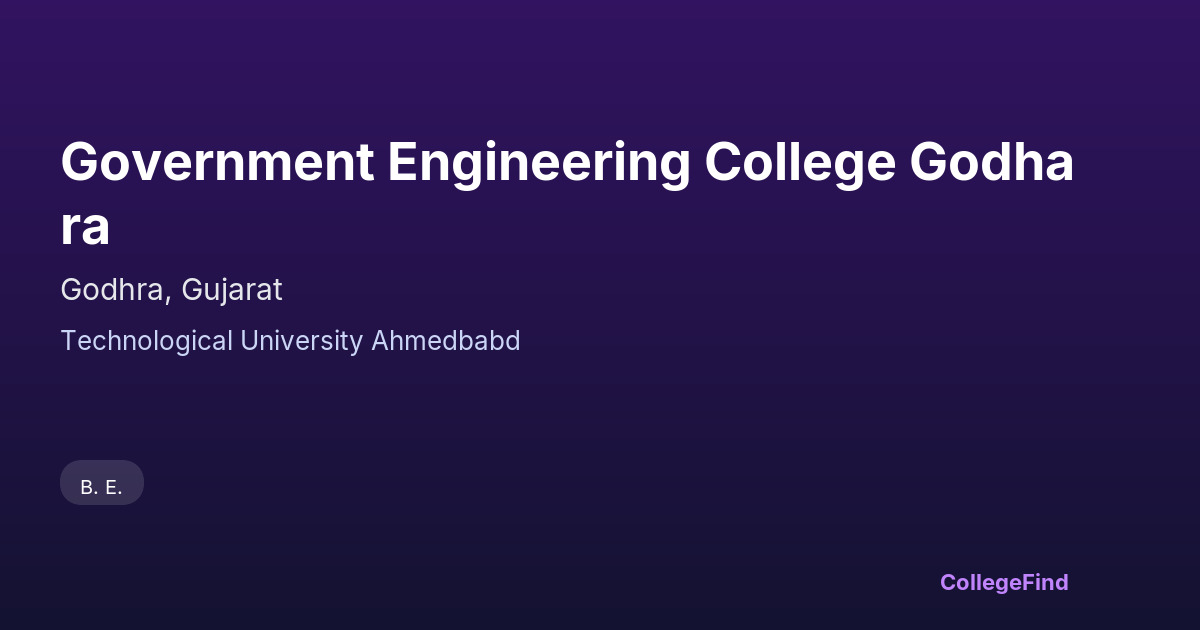 Government Engineering College Godha ra

Godhra, Gujarat

Technological University Ahmedbabd

B. E.

CollegeFind