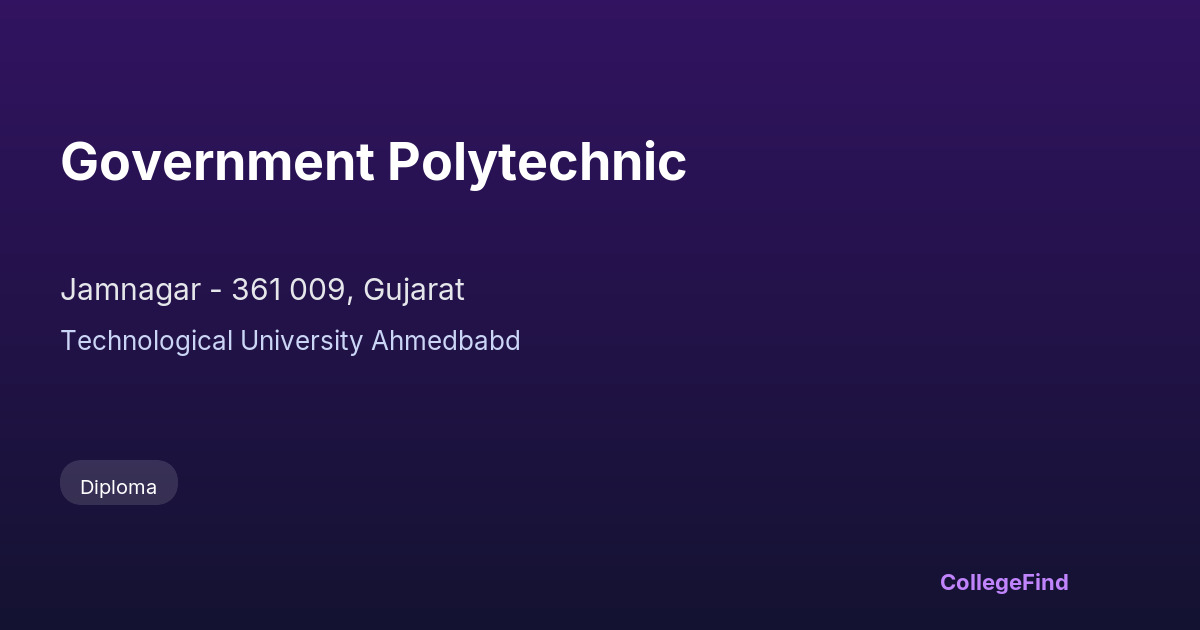 Government Polytechnic

Jamnagar - 361 009, Gujarat

Technological University Ahmedbabd

Diploma

CollegeFind