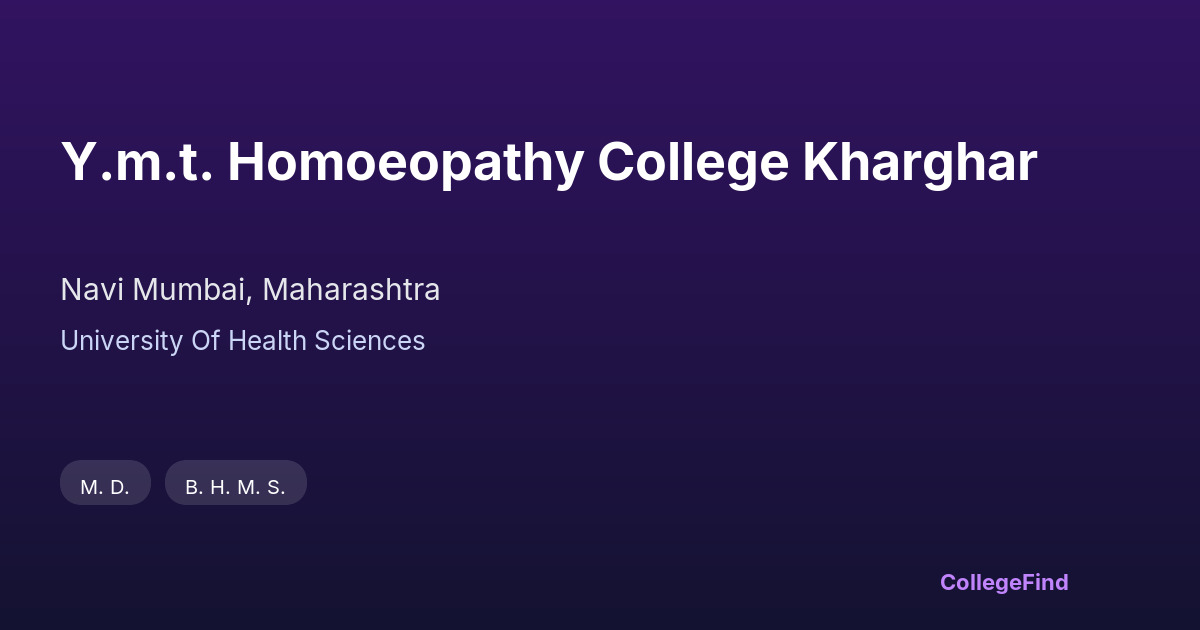 Y.m.t. Homoeopathy College Kharghar

Navi Mumbai, Maharashtra

University Of Health Sciences

M. D.

B. H. M. S.

CollegeFind