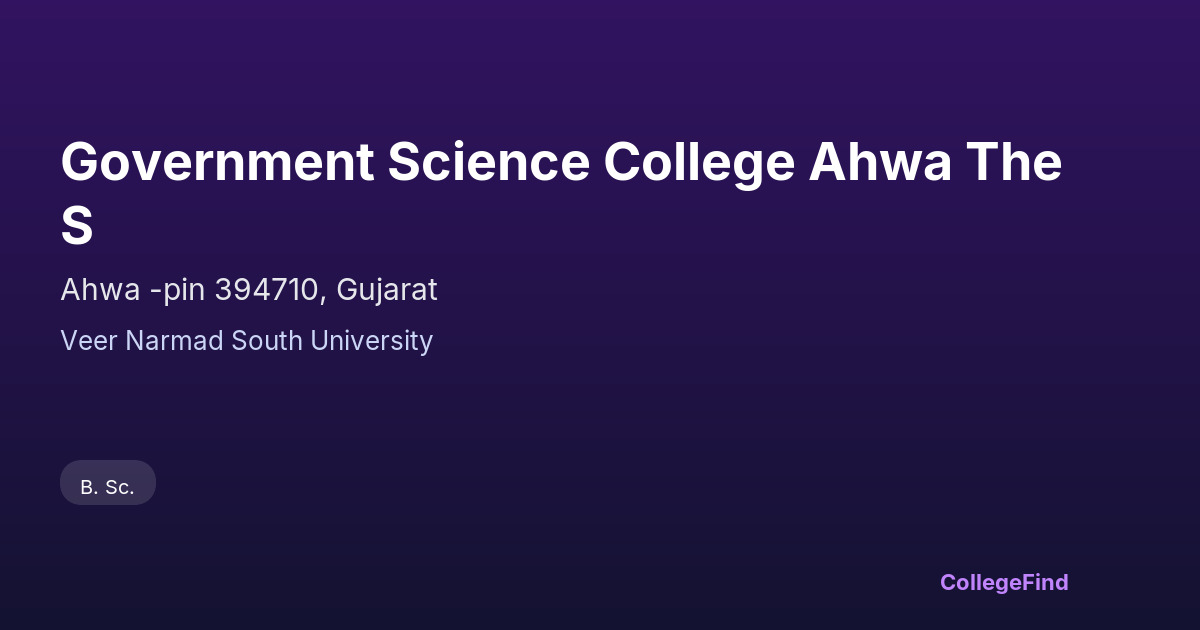 Government Science College Ahwa The S

Ahwa -pin 394710, Gujarat

Veer Narmad South University

B. Sc.

CollegeFind