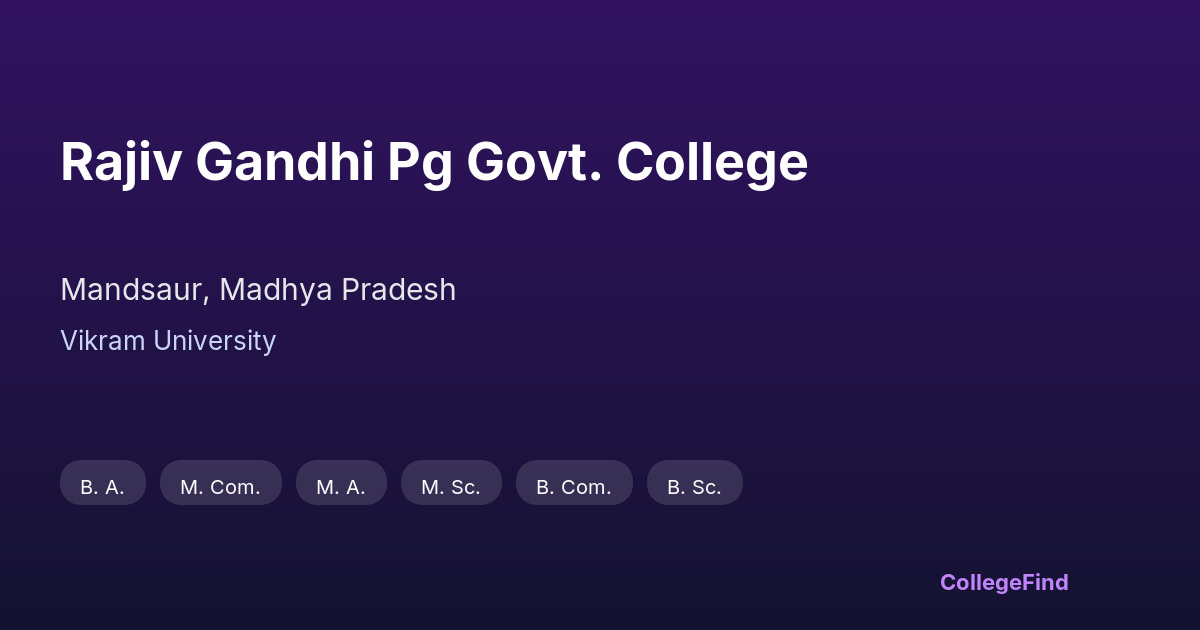 Rajiv Gandhi Pg Govt. College

Mandsaur, Madhya Pradesh

Vikram University

B. A. M. Com. M. A. M. Sc. B. Com. B. Sc.

CollegeFind