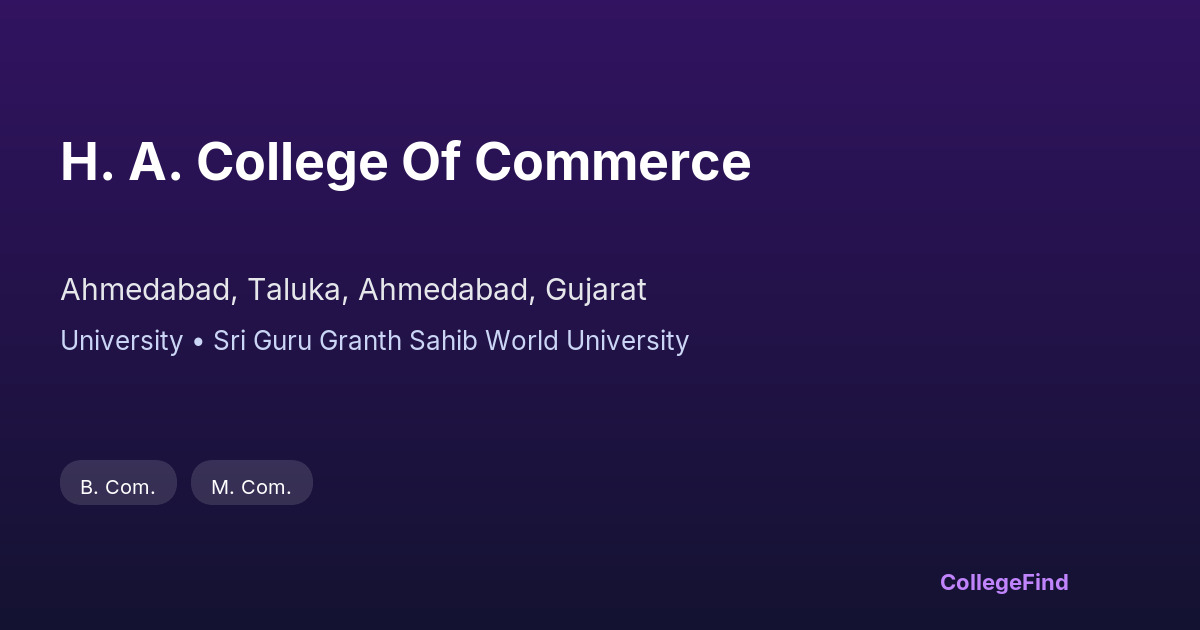 H. A. College Of Commerce

Ahmedabad, Taluka, Ahmedabad, Gujarat

University • Sri Guru Granth Sahib World University

B. Com.

M. Com.

CollegeFind