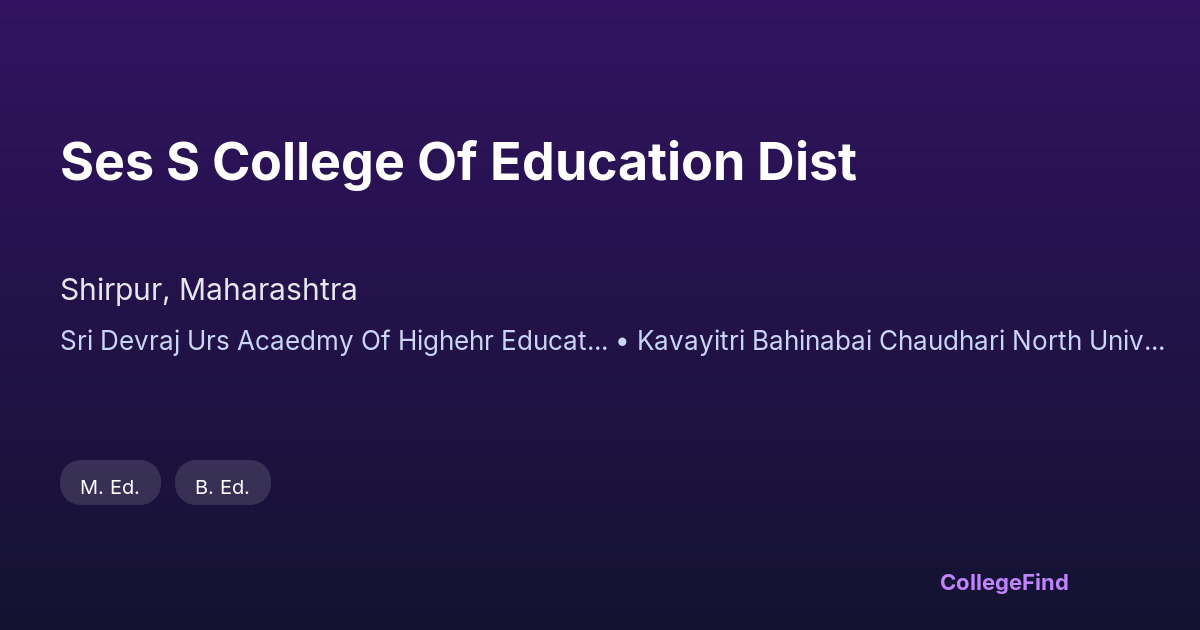 Ses S College Of Education Dist

Shirpur, Maharashtra

Sri Devraj Urs Acaedmy Of Highehr Educat... • Kavayitri Bahinabai Chaudhari North Univ...

M. Ed.

B. Ed.

CollegeFind