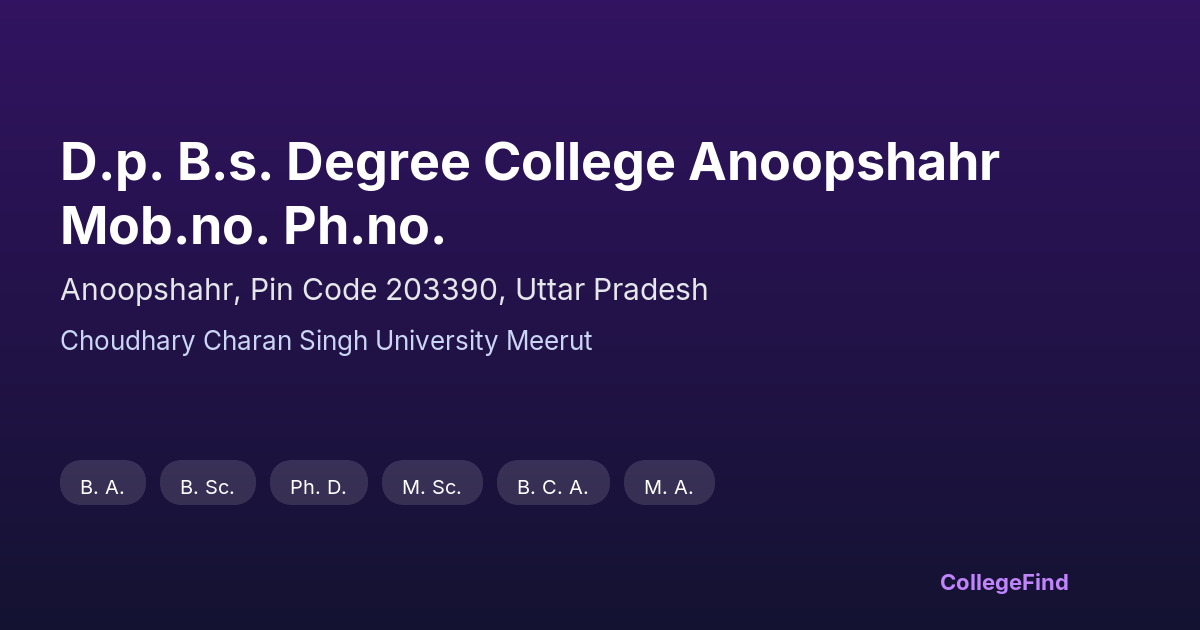 D.p. B.s. Degree College Anoopshahr Mob.no. Ph.no.

Anoopshahr, Pin Code 203390, Uttar Pradesh

Choudhary Charan Singh University Meerut

B. A.

B. Sc.

Ph. D.

M. Sc.

B. C. A.

M. A.

CollegeFind