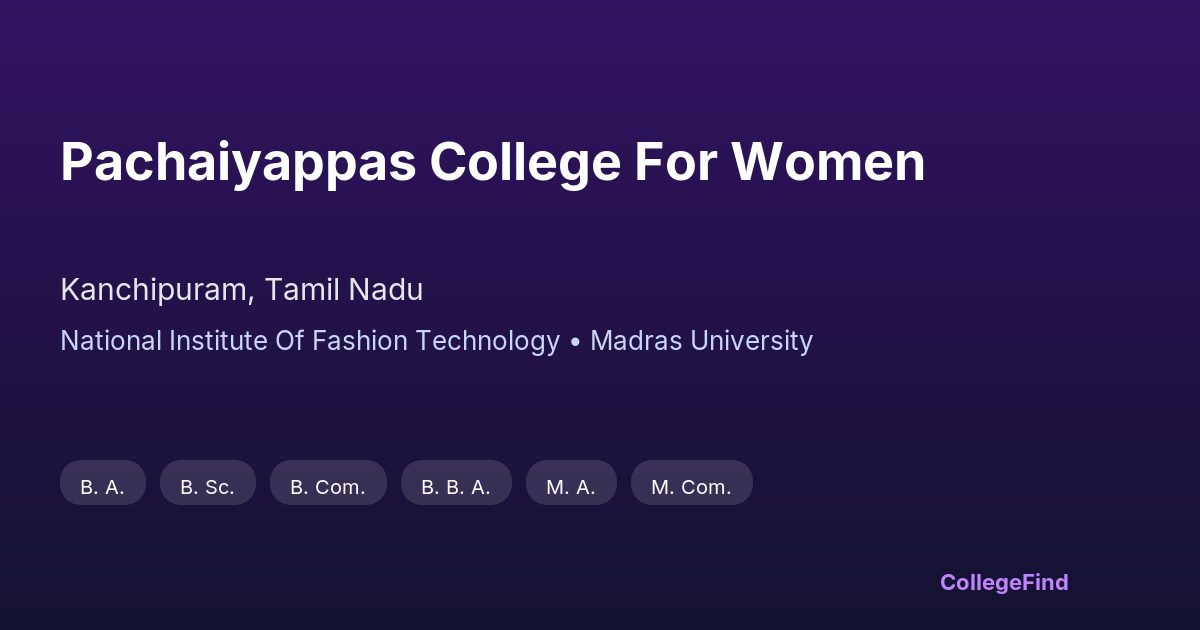 Pachaiyappas College For Women

Kanchipuram, Tamil Nadu

National Institute Of Fashion Technology • Madras University

B. A.

B. Sc.

B. Com.

B. B. A.

M. A.

M. Com.

CollegeFind