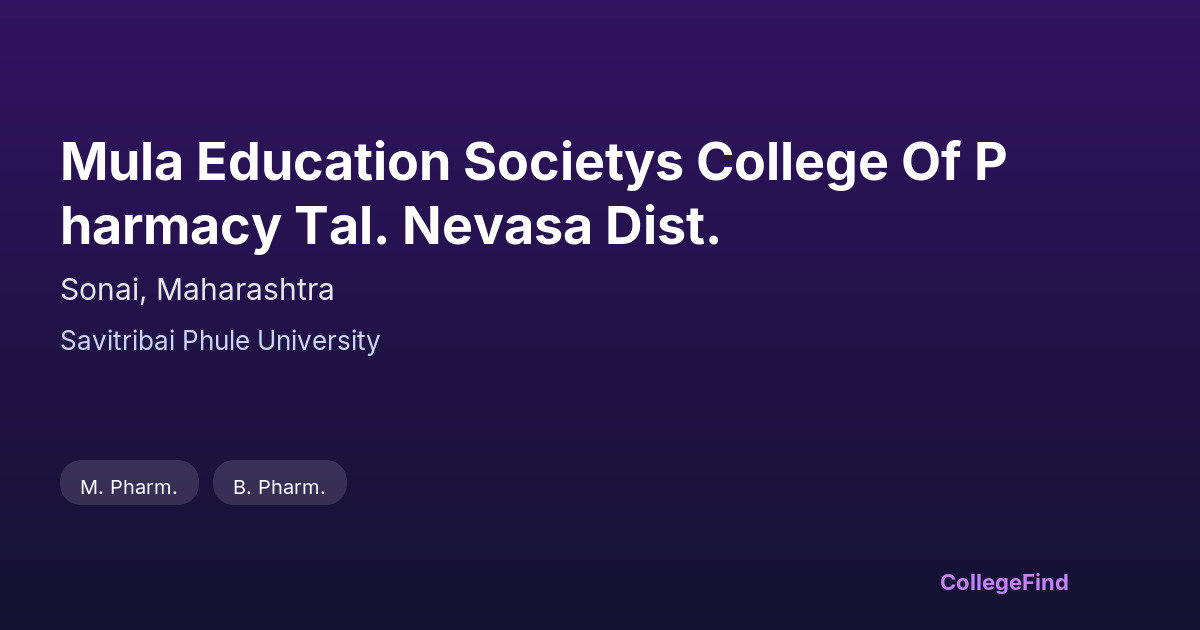 Mula Education Societys College Of P harmacy Tal. Nevasa Dist.

Sonai, Maharashtra

Savitribai Phule University

M. Pharm.

B. Pharm.

CollegeFind