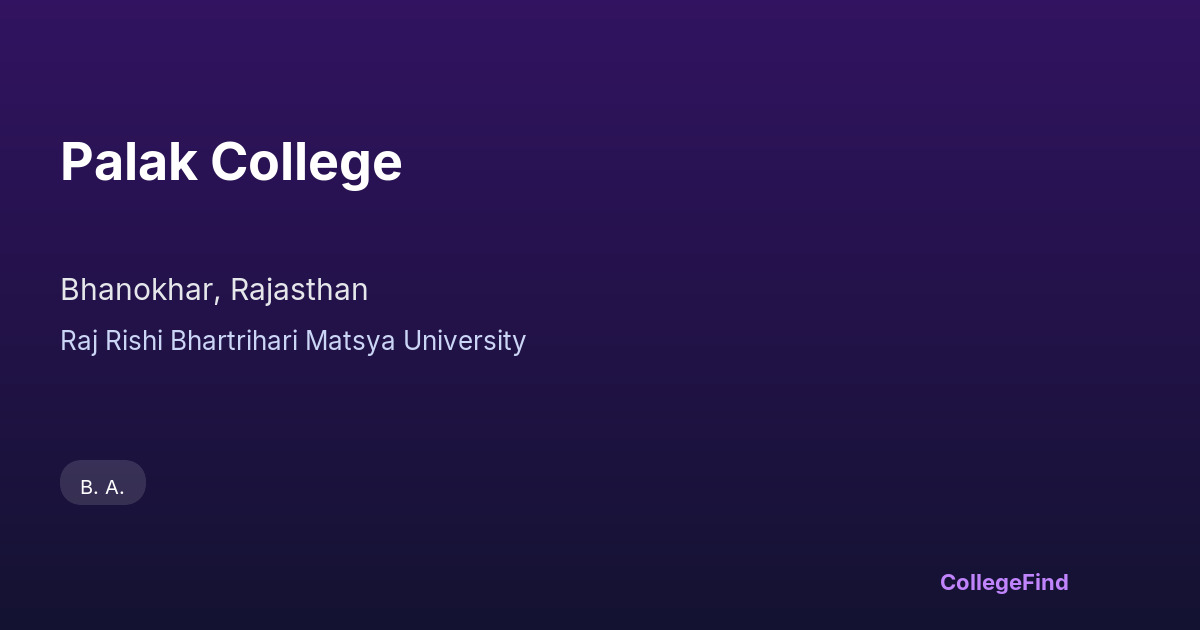 Palak College

Bhanokhar, Rajasthan

Raj Rishi Bhartrihari Matsya University

B. A.

CollegeFind