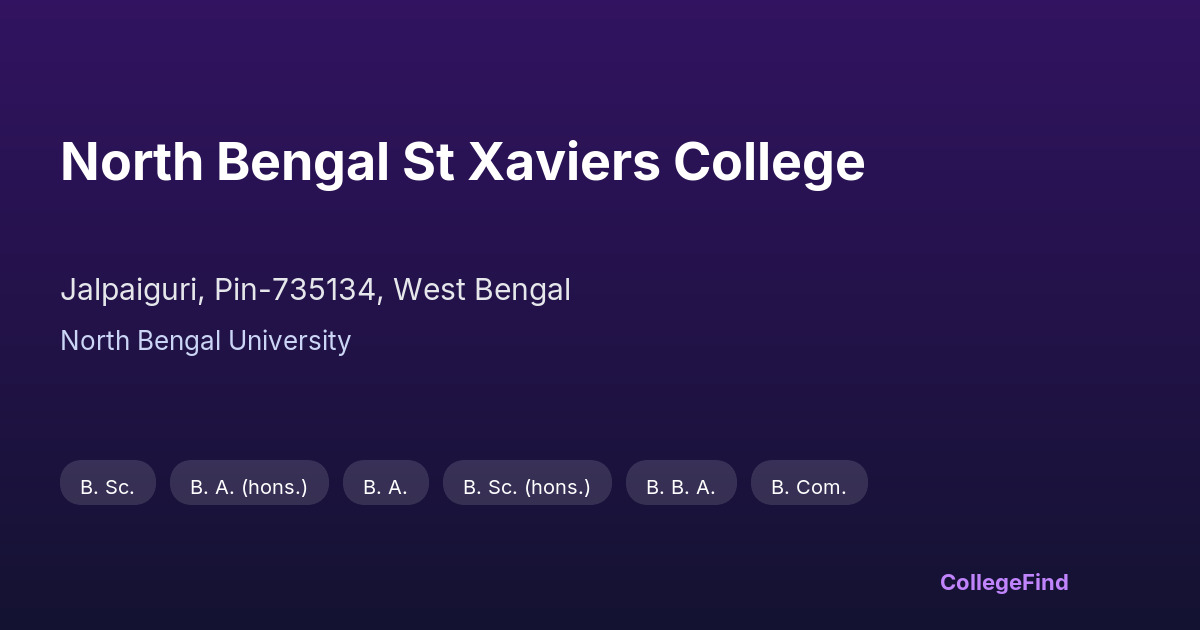 North Bengal St Xaviers College

Jalpaiguri, Pin-735134, West Bengal

North Bengal University

B. Sc.

B. A. (hons.)

B. A.

B. Sc. (hons.)

B. B. A.

B. Com.

CollegeFind