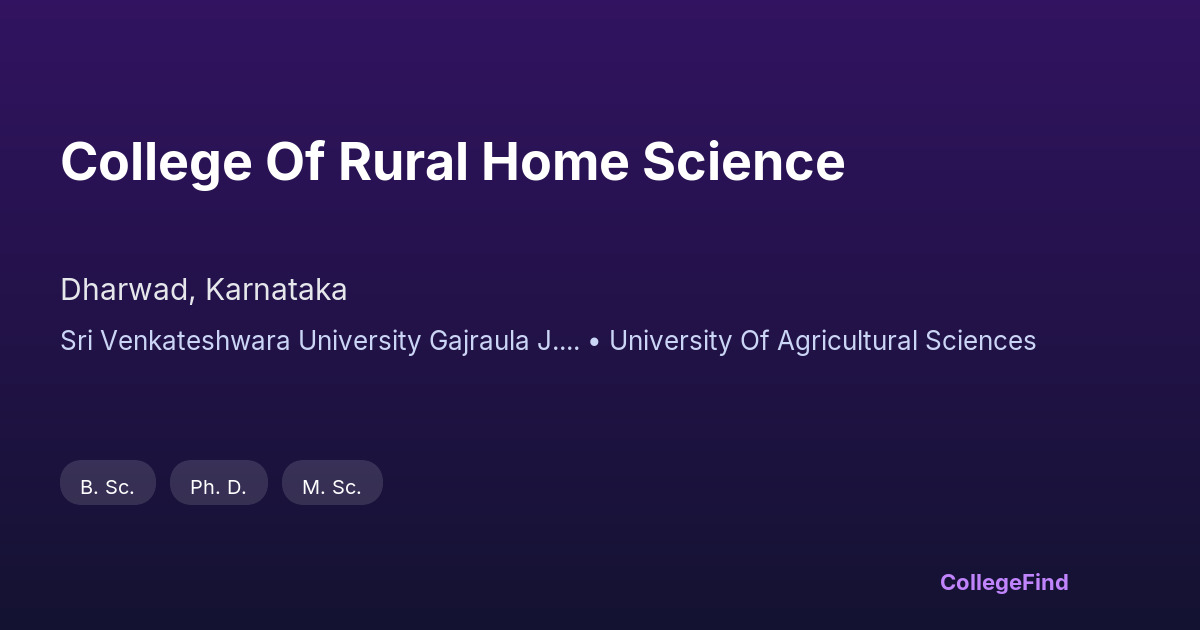 College Of Rural Home Science

Dharwad, Karnataka

Sri Venkateshwara University Gajraula J.... • University Of Agricultural Sciences

B. Sc.

Ph. D.

M. Sc.

CollegeFind